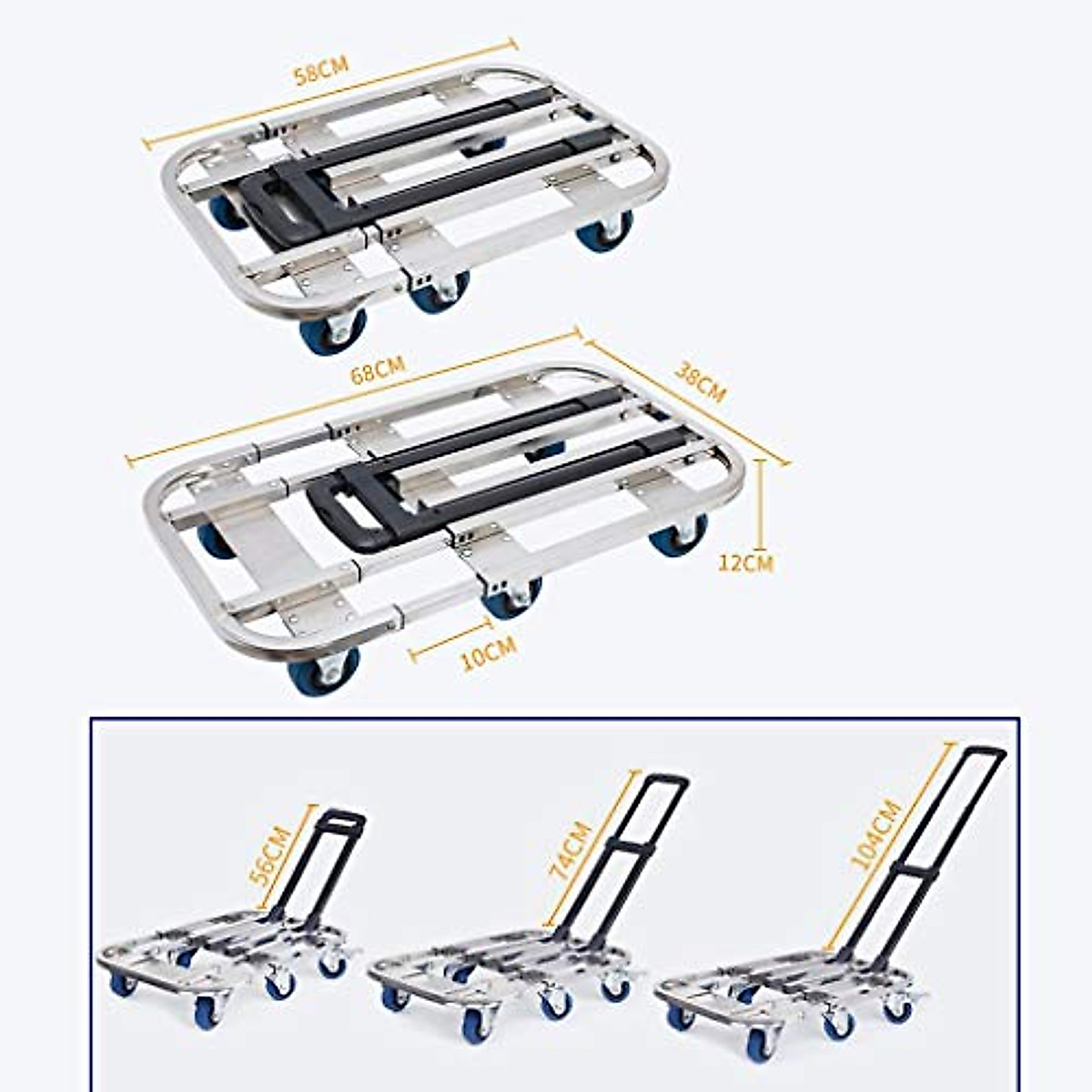 58CM

68CM

38CM

12CM

10CM

56CM

74CM

104CM