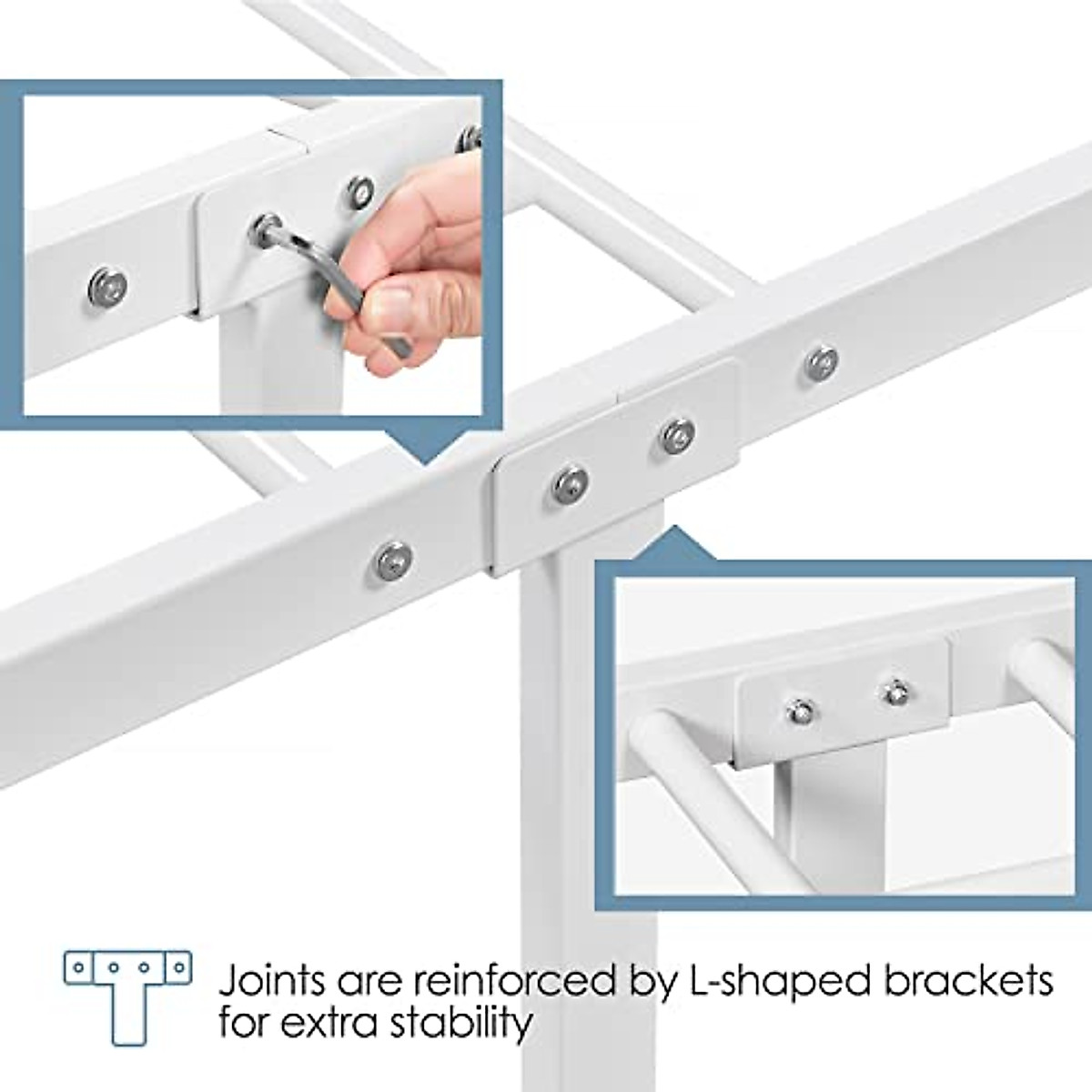 Joints are reinforced by L-shaped brackets for extra stability