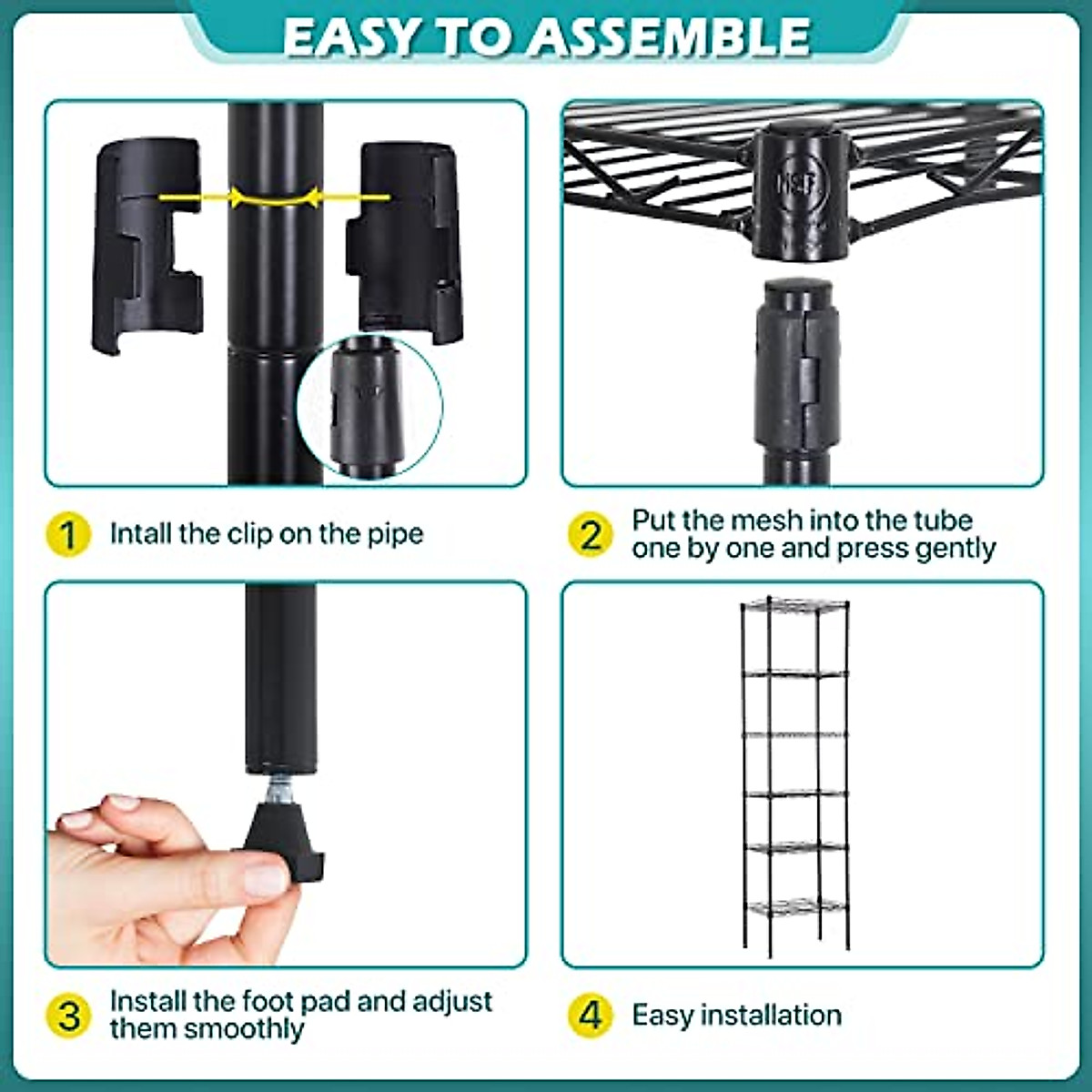 EASY TO ASSEMBLE

NSF

1 Intall the clip on the pipe

2 Put the mesh into the tube one by one and press gently

3 Install the foot pad and adjust them smoothly

4 Easy installation