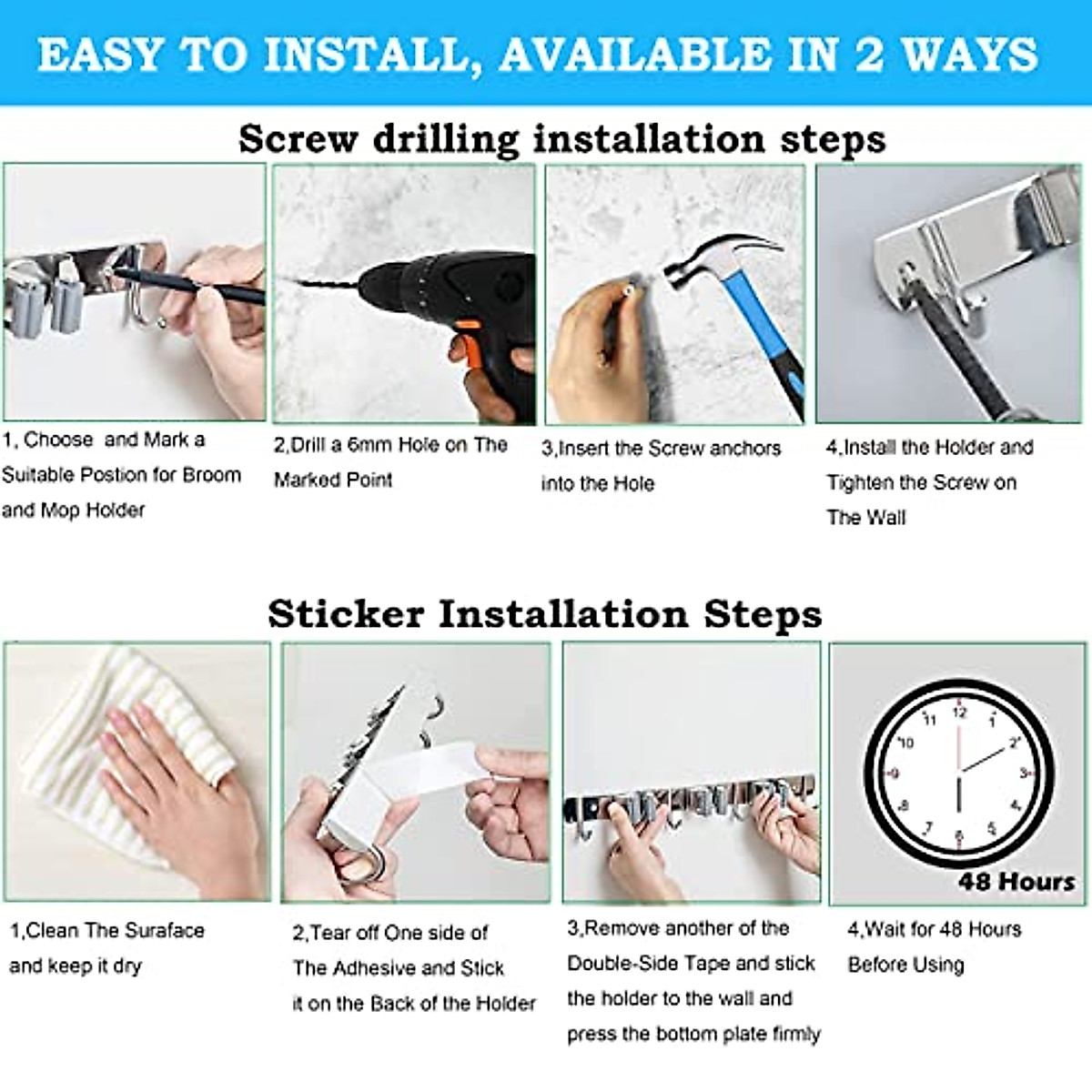 EASY TO INSTALL, AVAILABLE IN 2 WAYS

Screw drilling installation steps

1, Choose and Mark a Suitable Postion for Broom and Mop Holder

2,Drill a 6mm Hole on The Marked Point

3,Insert the Screw anchors into the Hole

4,Install the Holder and Tighten the Screw on The Wall

Sticker Installation Steps

11 12 1 10 2 9 3 8 4 7 6 5

48 Hours

1,Clean The Suraface and keep it dry

2,Tear off One side of The Adhesive and Stick it on the Back of the Holder

3,Remove another of the Double-Side Tape and stick the holder to the wall and press the bottom plate firmly

4,Wait for 48 Hours Before Using