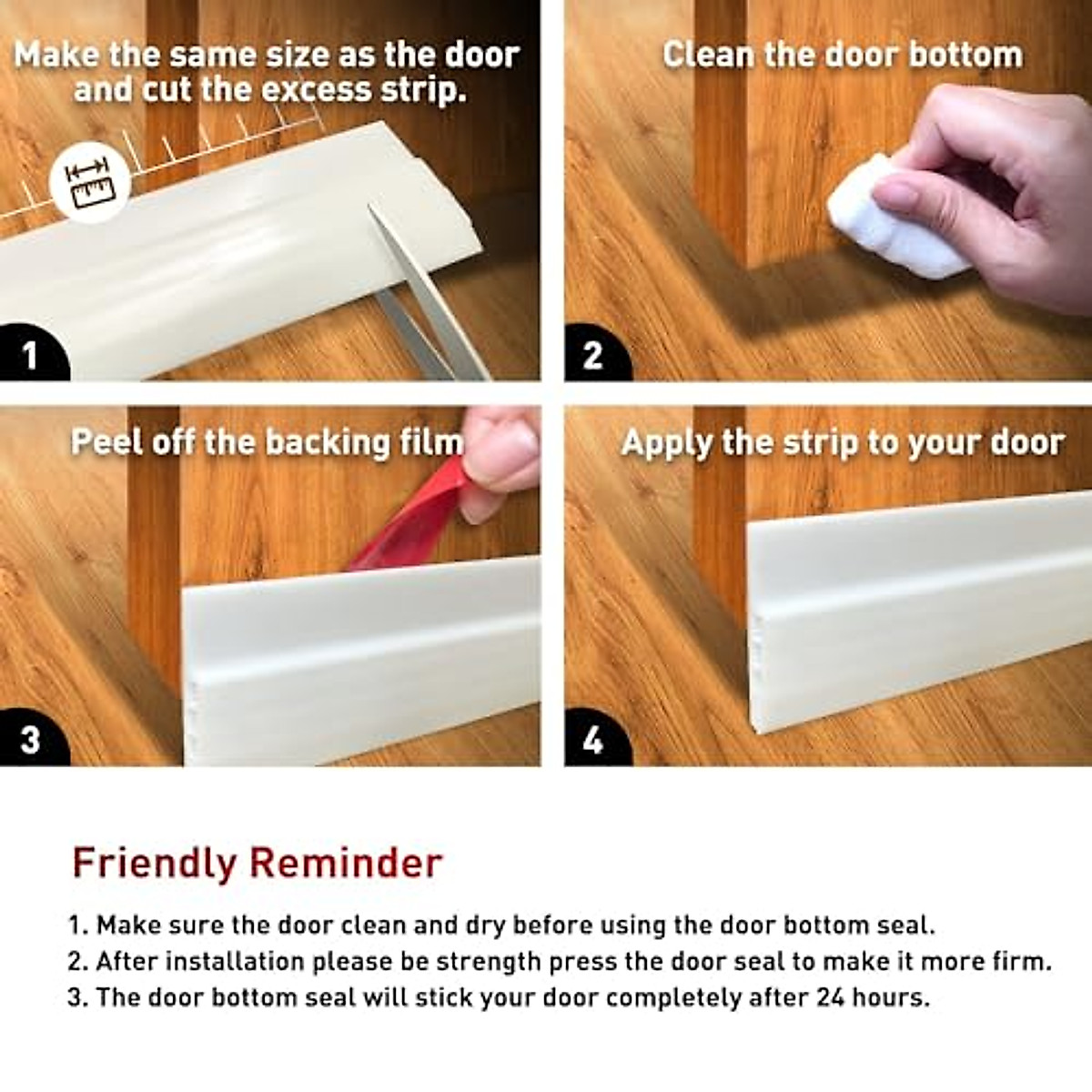 Make the same size as the door and cut the excess strip.

1

Clean the door bottom

2

Peel off the backing film

3

Apply the strip to your door

4

Friendly Reminder

1. Make sure the door clean and dry before using the door bottom seal.
2. After installation please be strength press the door seal to make it more firm.
3. The door bottom seal will stick your door completely after 24 hours.