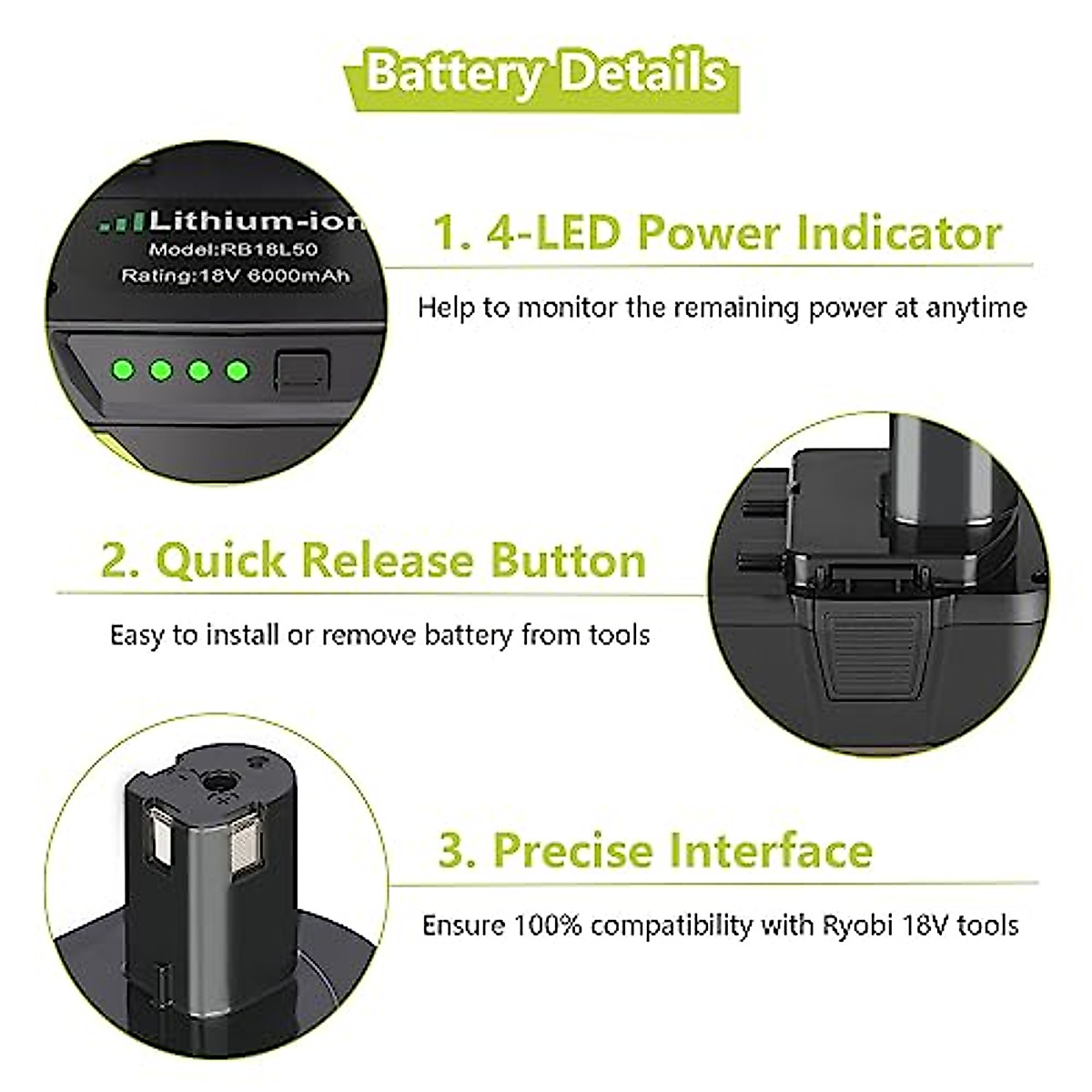 Battery Details

Lithium-ion
Model:RB18L50
Rating:18V 6000mAh

1. 4-LED Power Indicator

Help to monitor the remaining power at anytime

2. Quick Release Button

Easy to install or remove battery from tools

3. Precise Interface

Ensure 100% compatibility with Ryobi 18V tools