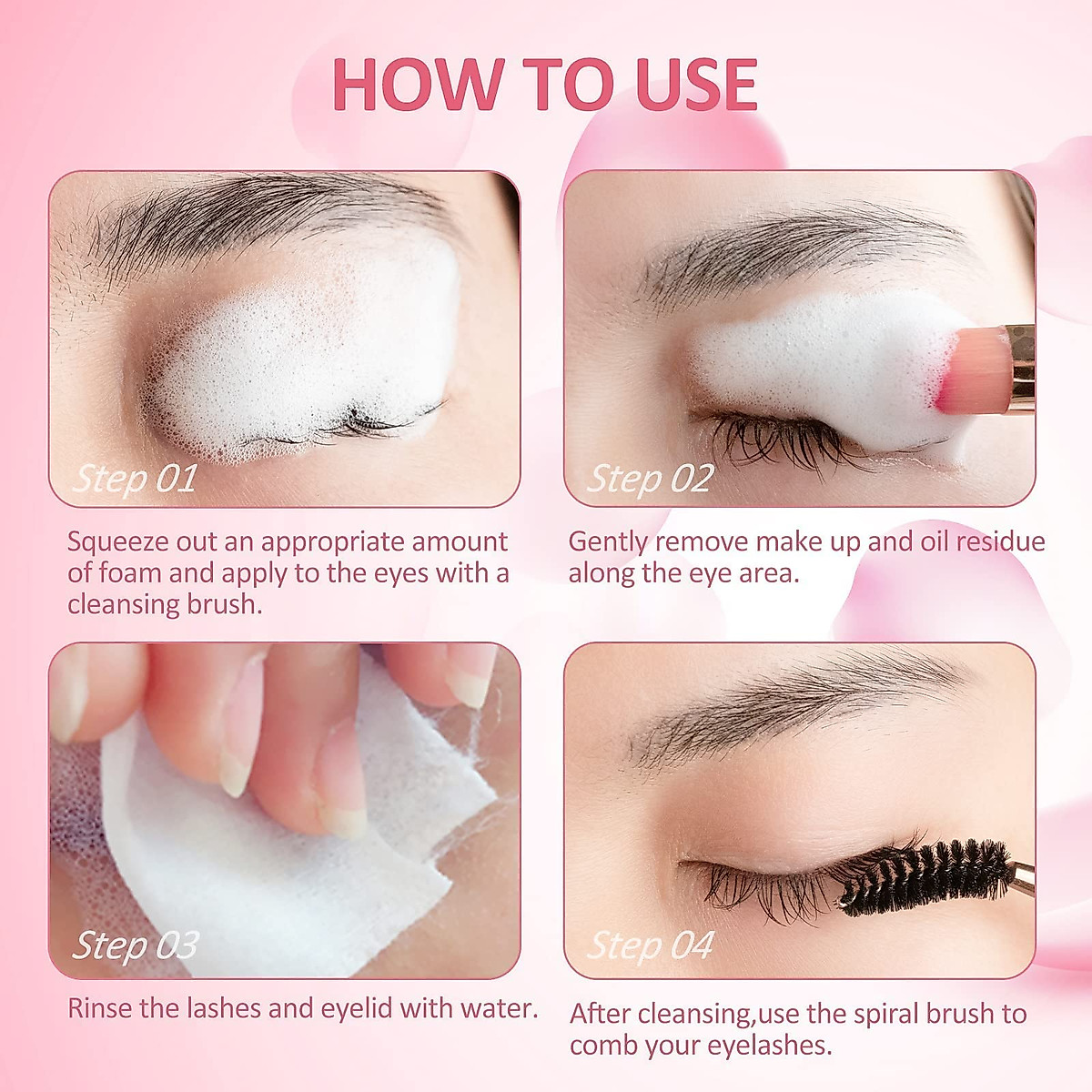 HOW TO USE

Step 01

Squeeze out an appropriate amount of foam and apply to the eyes with a cleansing brush.

Step 02

Gently remove make up and oil residue along the eye area.

Step 03

Rinse the lashes and eyelid with water.

Step 04

After cleansing,use the spiral brush to comb your eyelashes.