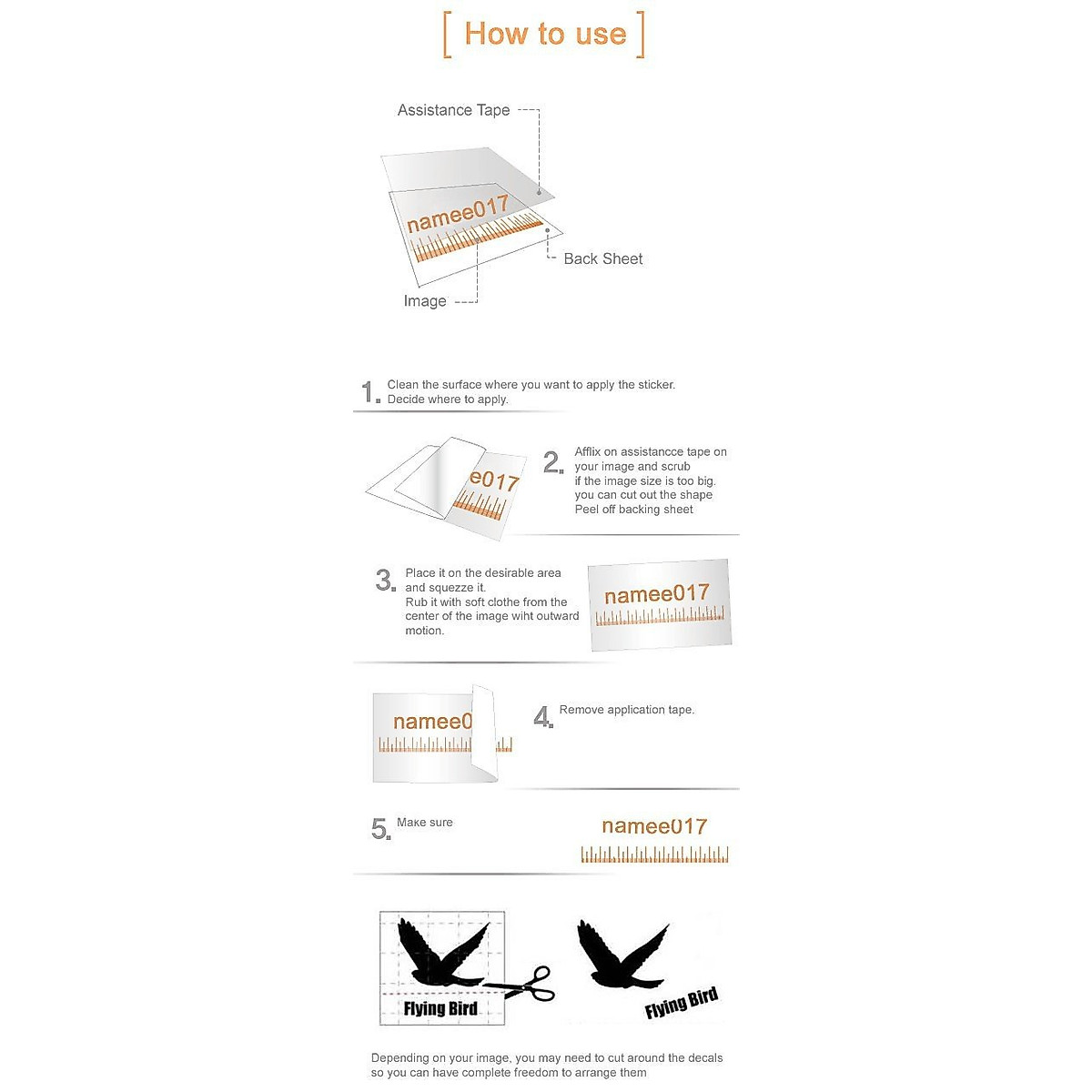 [ How to use ]

Assistance Tape

namee017

Back Sheet

Image

1. Clean the surface where you want to apply the sticker. Decide where to apply.

e017

2. Afflix on assistancce tape on your image and scrub if the image size is too big. you can cut out the shape Peel off backing sheet

3. Place it on the desirable area and squezze it. Rub it with soft clothe from the center of the image wiht outward motion.

namee017

namee0

4. Remove application tape.

5. Make sure

namee017

Flying Bird

Flying Bird

Depending on your image, you may need to cut around the decals so you can have complete freedom to arrange them