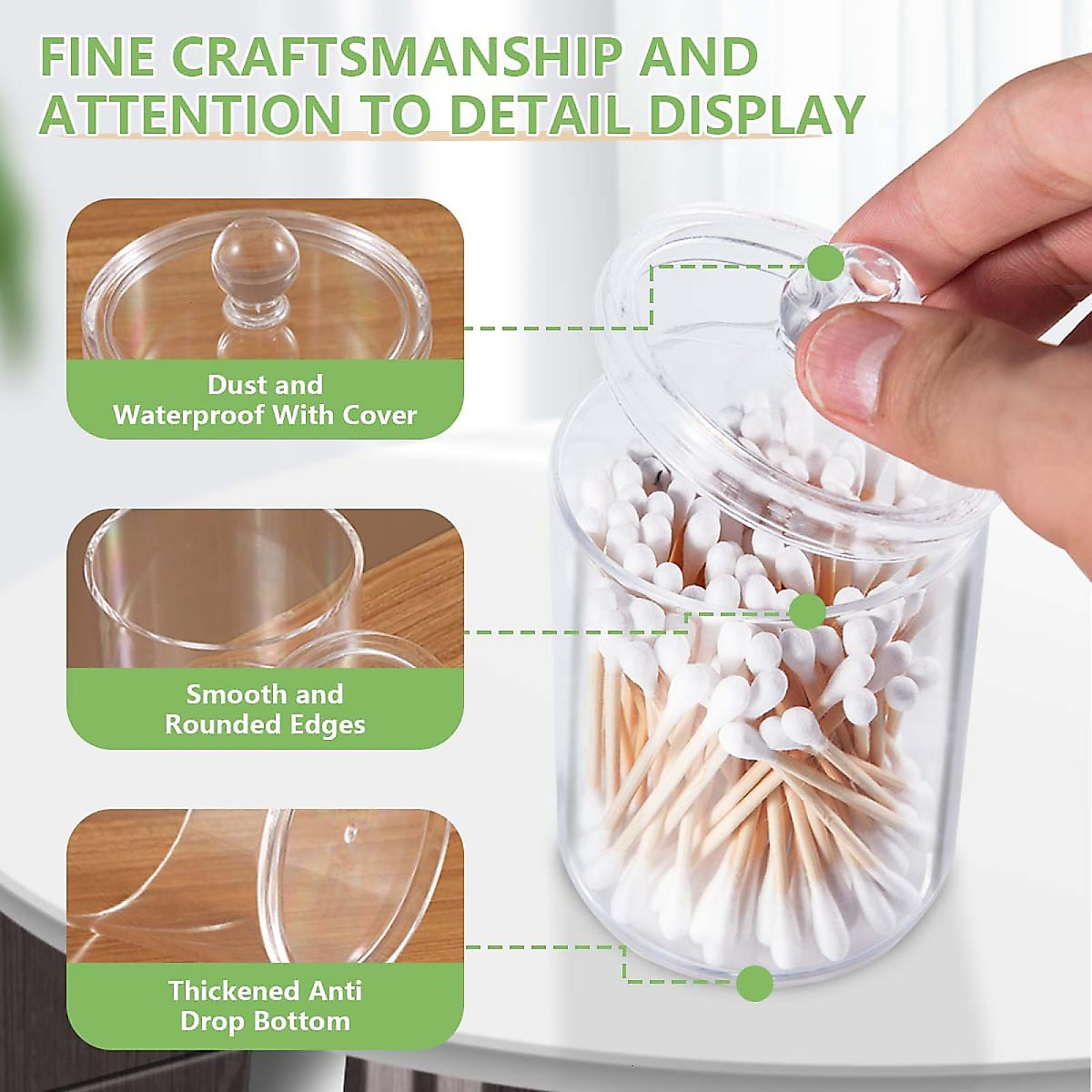 FINE CRAFTSMANSHIP AND ATTENTION TO DETAIL DISPLAY

Dust and Waterproof With Cover

Smooth and Rounded Edges

Thickened Anti Drop Bottom