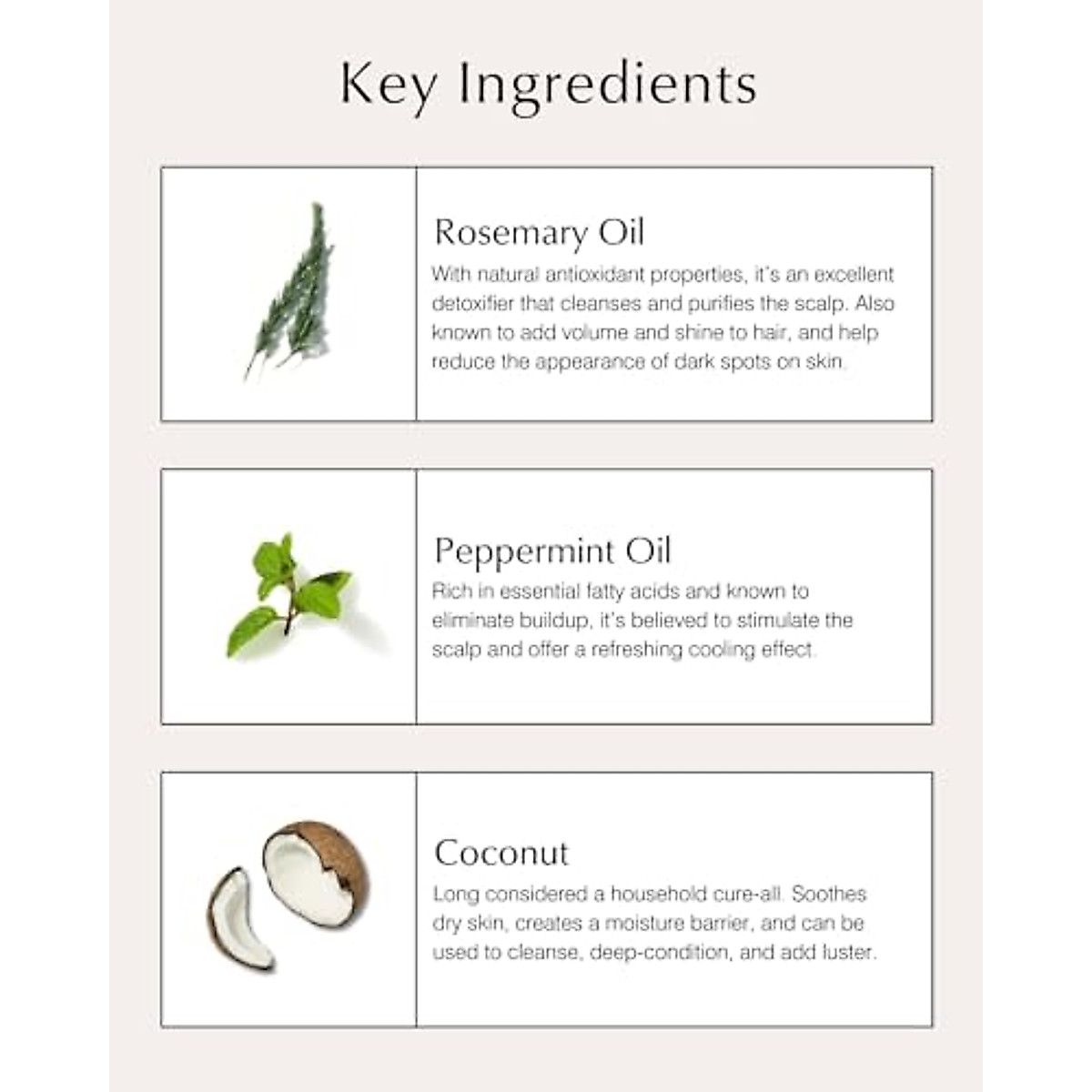 Key Ingredients

Rosemary Oil
With natural antioxidant properties, it's an excellent detoxifier that cleanses and purifies the scalp. Also known to add volume and shine to hair, and help reduce the appearance of dark spots on skin.

Peppermint Oil
Rich in essential fatty acids and known to eliminate buildup, it's believed to stimulate the scalp and offer a refreshing cooling effect.

Coconut
Long considered a household cure-all. Soothes dry skin, creates a moisture barrier, and can be used to cleanse, deep-condition, and add luster.