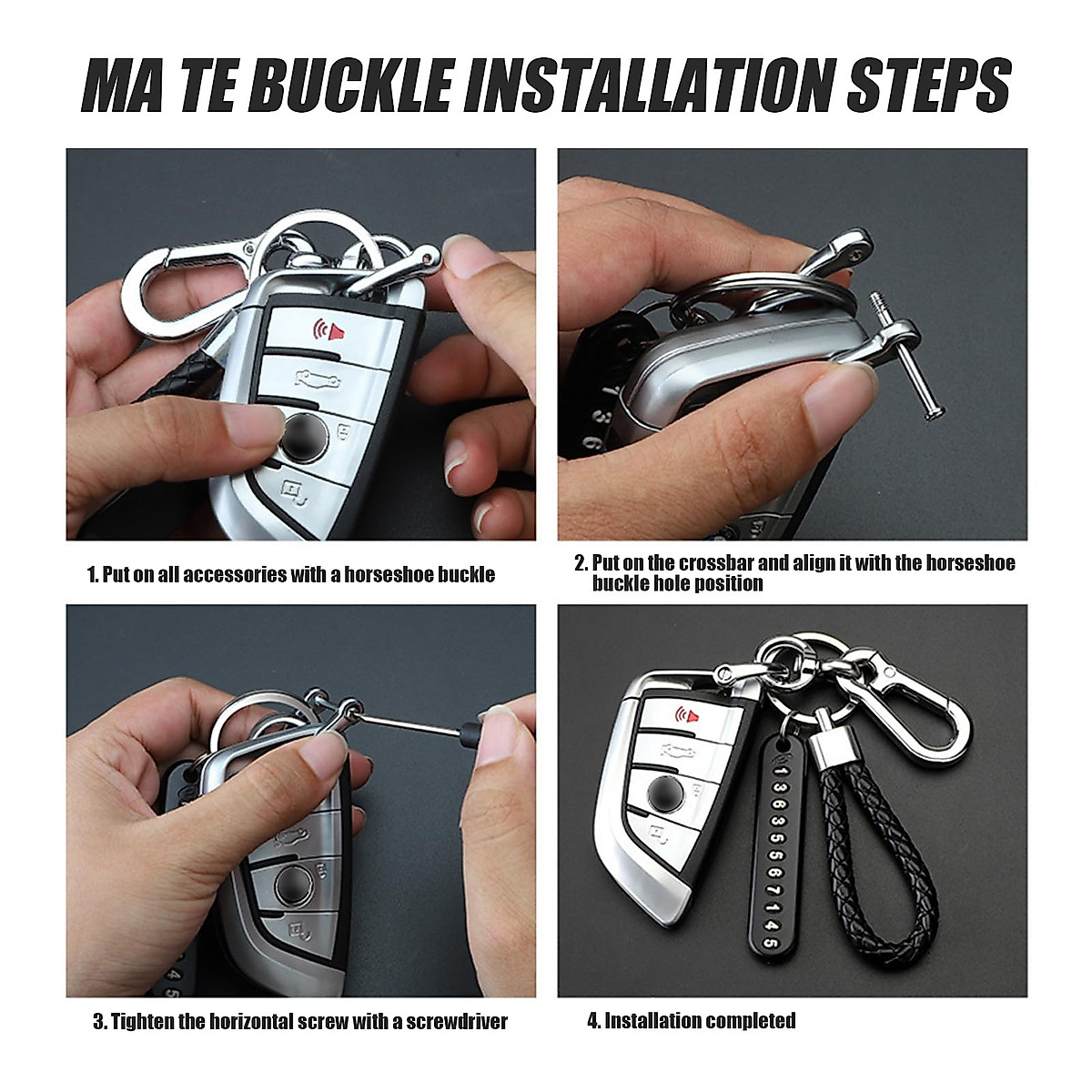 MA TE BUCKLE INSTALLATION STEPS

1. Put on all accessories with a horseshoe buckle

2. Put on the crossbar and align it with the horseshoe buckle hole position

3. Tighten the horizontal screw with a screwdriver

4. Installation completed

13635567145