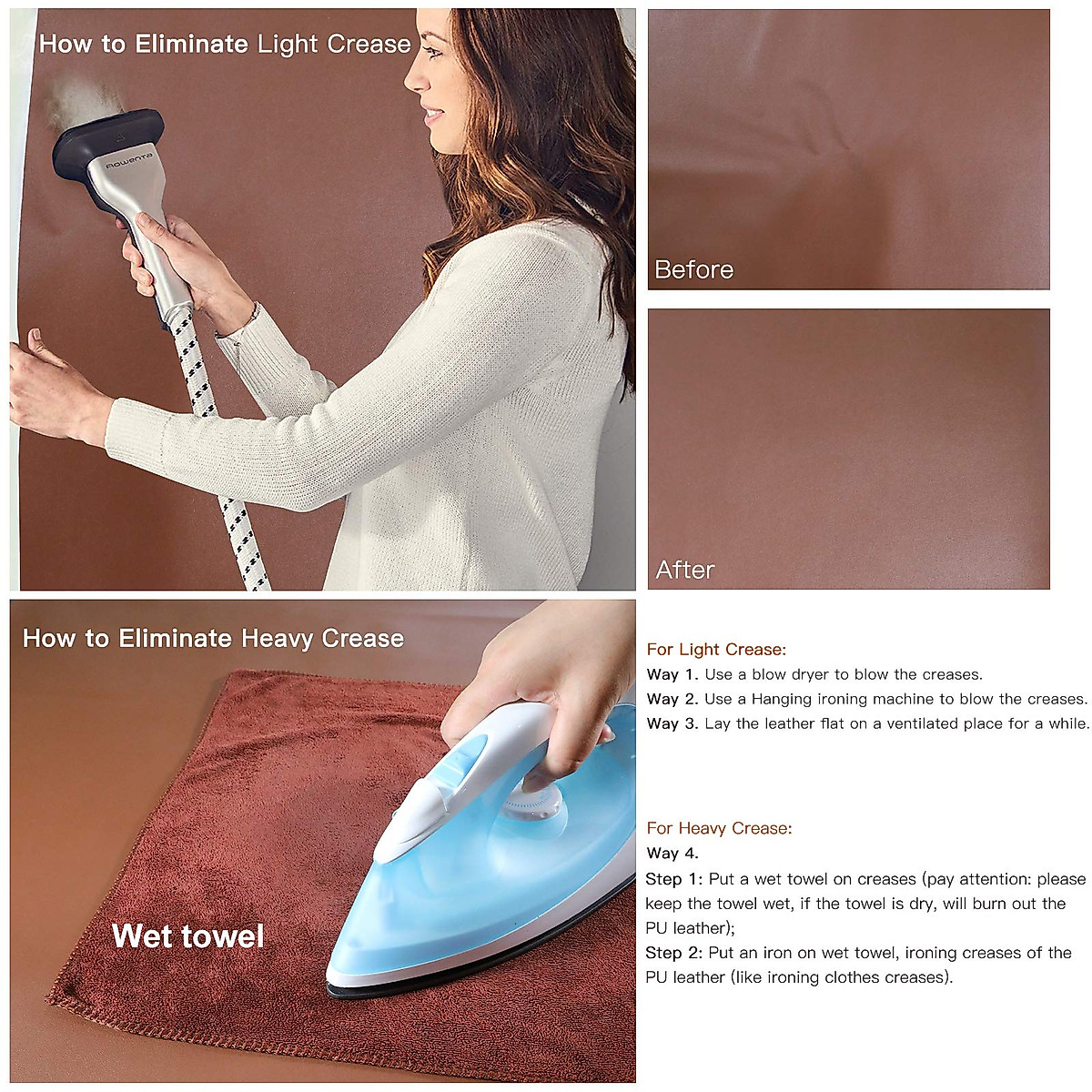 How to Eliminate Light Crease

Rowenta

Before

After

How to Eliminate Heavy Crease

Wet towel

For Light Crease:
Way 1. Use a blow dryer to blow the creases.
Way 2. Use a Hanging ironing machine to blow the creases.
Way 3. Lay the leather flat on a ventilated place for a while.

For Heavy Crease:
Way 4.
Step 1: Put a wet towel on creases (pay attention: please keep the towel wet, if the towel is dry, will burn out the PU leather);
Step 2: Put an iron on wet towel, ironing creases of the PU leather (like ironing clothes creases).