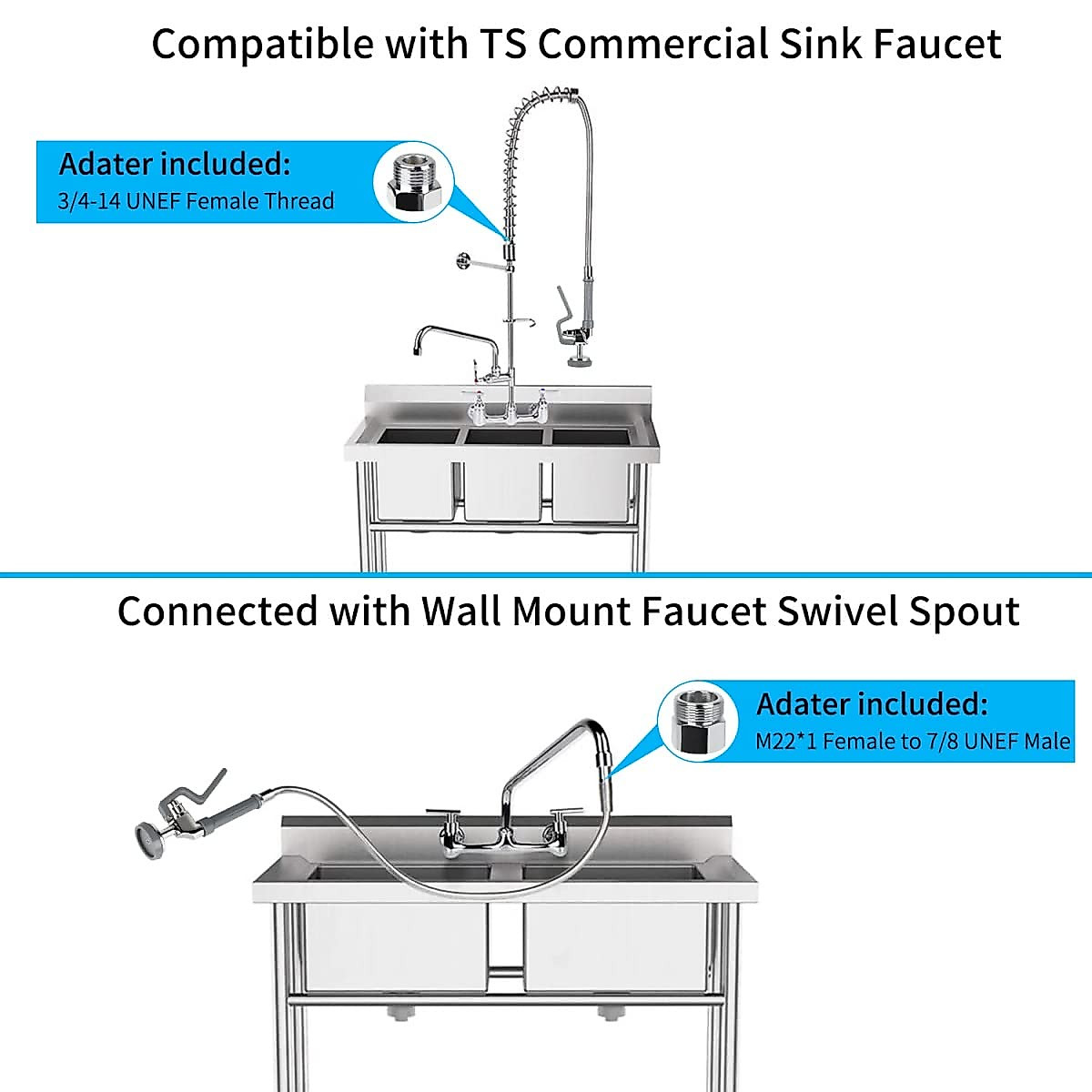 Compatible with TS Commercial Sink Faucet

Adater included:
3/4-14 UNEF Female Thread

Connected with Wall Mount Faucet Swivel Spout

Adater included:
M22*1 Female to 7/8 UNEF Male