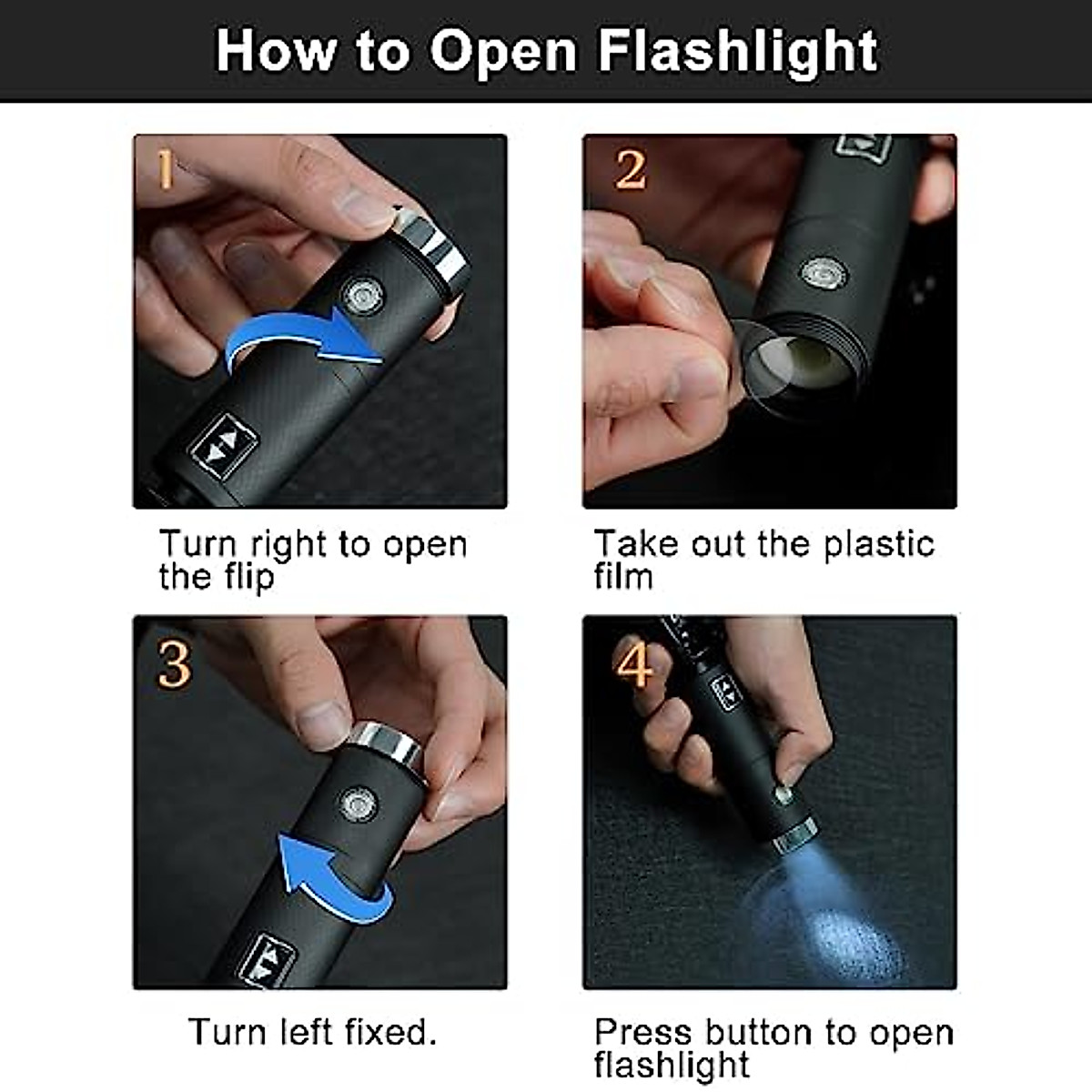 How to Open Flashlight

1

Turn right to open the flip

2

Take out the plastic film

3

Turn left fixed.

4

Press button to open flashlight