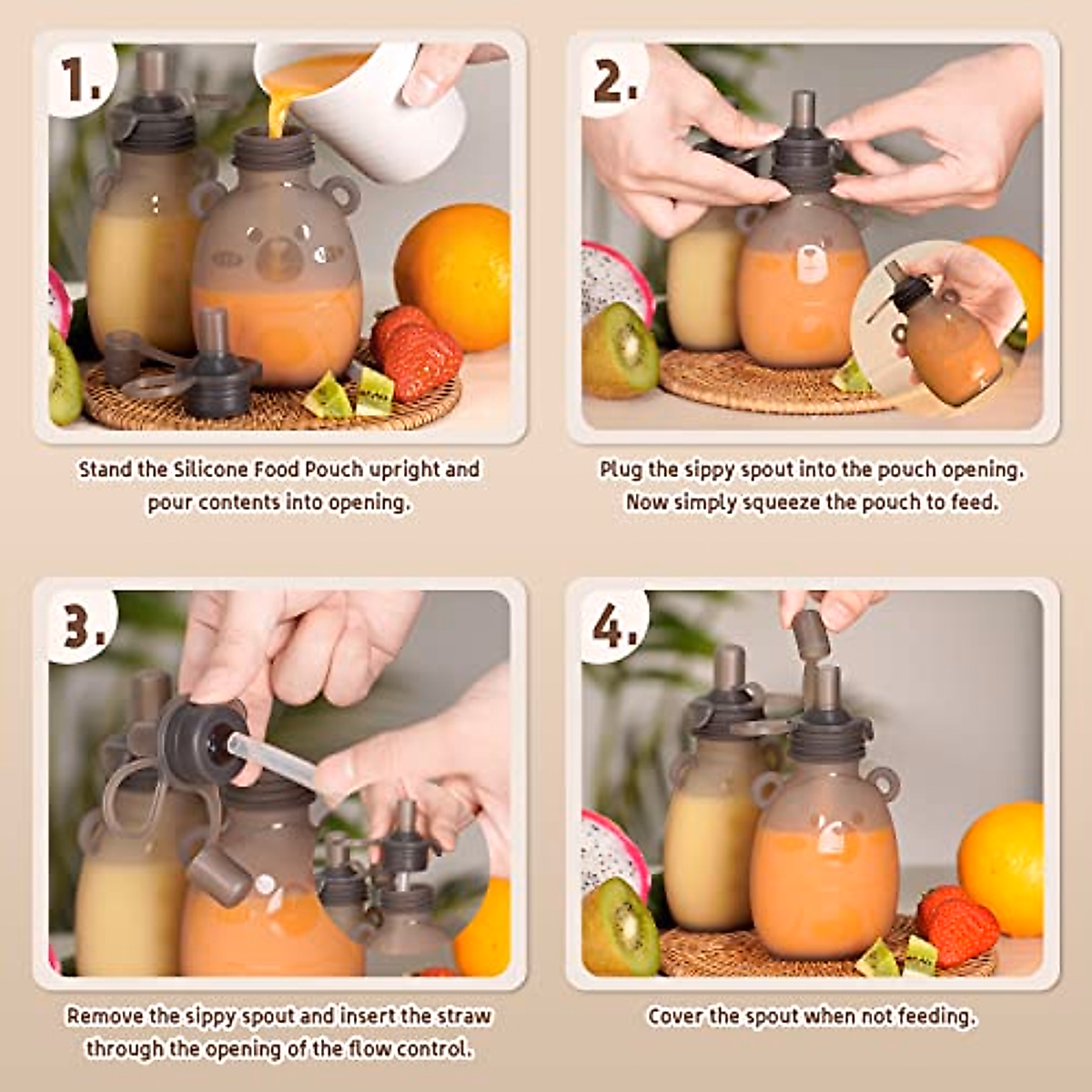 1.

Stand the Silicone Food Pouch upright and pour contents into opening.

2.

Plug the sippy spout into the pouch opening. Now simply squeeze the pouch to feed.

3.

Remove the sippy spout and insert the straw through the opening of the flow control.

4.

Cover the spout when not feeding.