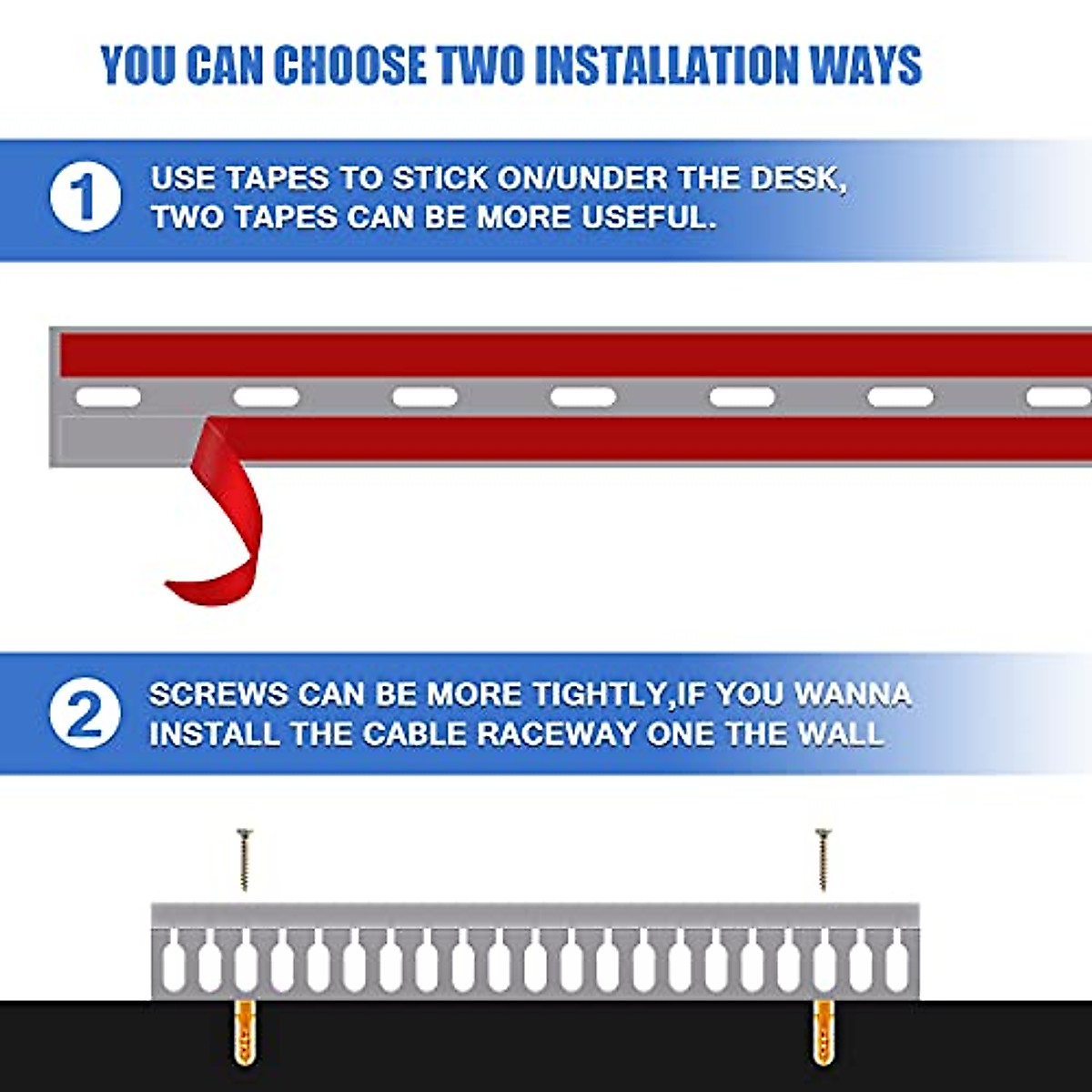 YOU CAN CHOOSE TWO INSTALLATION WAYS

1 USE TAPES TO STICK ON/UNDER THE DESK, TWO TAPES CAN BE MORE USEFUL.

2 SCREWS CAN BE MORE TIGHTLY,IF YOU WANNA INSTALL THE CABLE RACEWAY ONE THE WALL