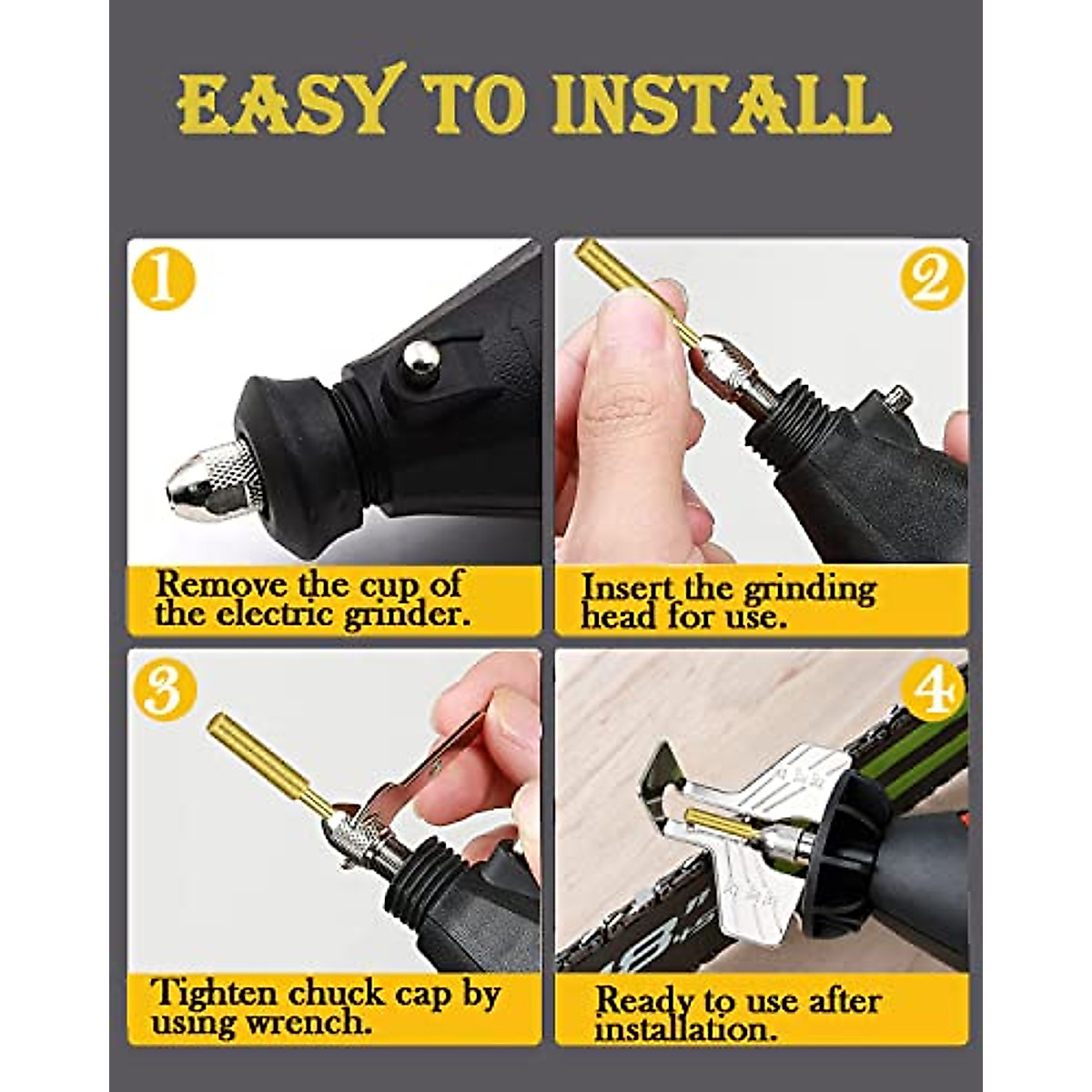 EASY TO INSTALL

1

Remove the cup of the electric grinder.

2

Insert the grinding head for use.

3

Tighten chuck cap by using wrench.

4

Ready to use after installation.