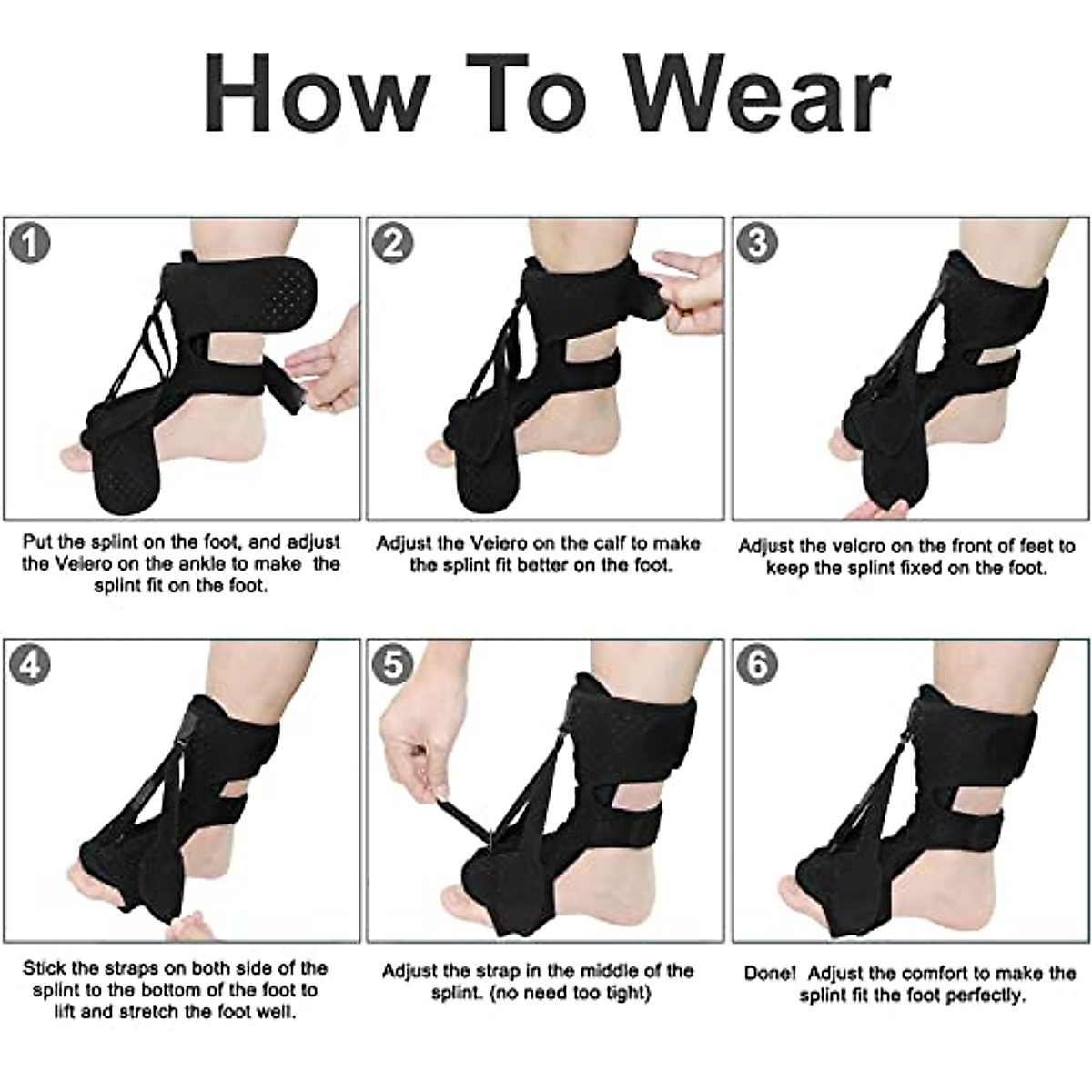 How To Wear

1

Put the splint on the foot, and adjust the Velero on the ankle to make the splint fit on the foot.

2

Adjust the Velero on the calf to make the splint fit better on the foot.

3

Adjust the velcro on the front of feet to keep the splint fixed on the foot.

4

Stick the straps on both side of the splint to the bottom of the foot to lift and stretch the foot well.

5

Adjust the strap in the middle of the splint. (no need too tight)

6

Done! Adjust the comfort to make the splint fit the foot perfectly.