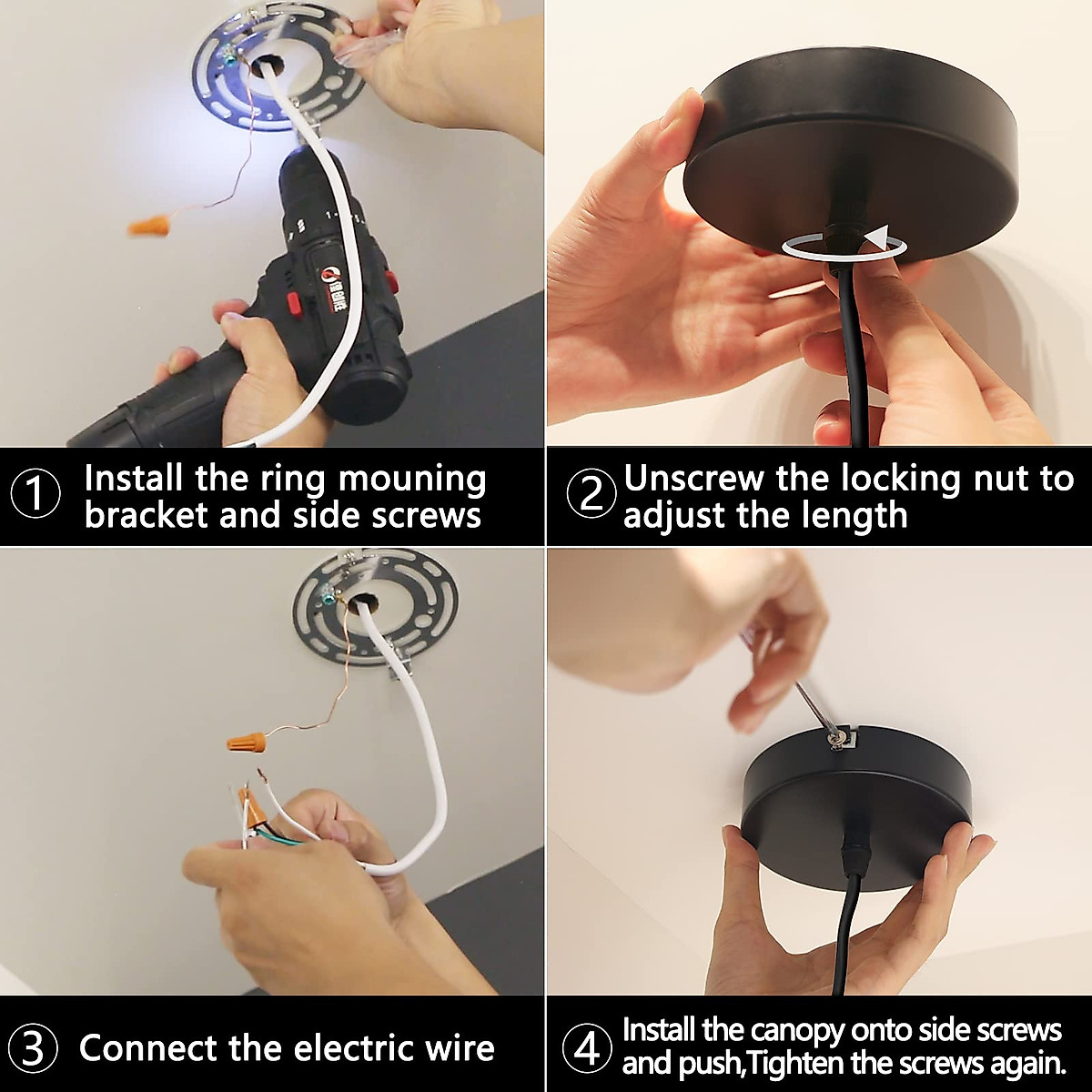 ① Install the ring mouning bracket and side screws

② Unscrew the locking nut to adjust the length

③ Connect the electric wire

④ Install the canopy onto side screws and push,Tighten the screws again.