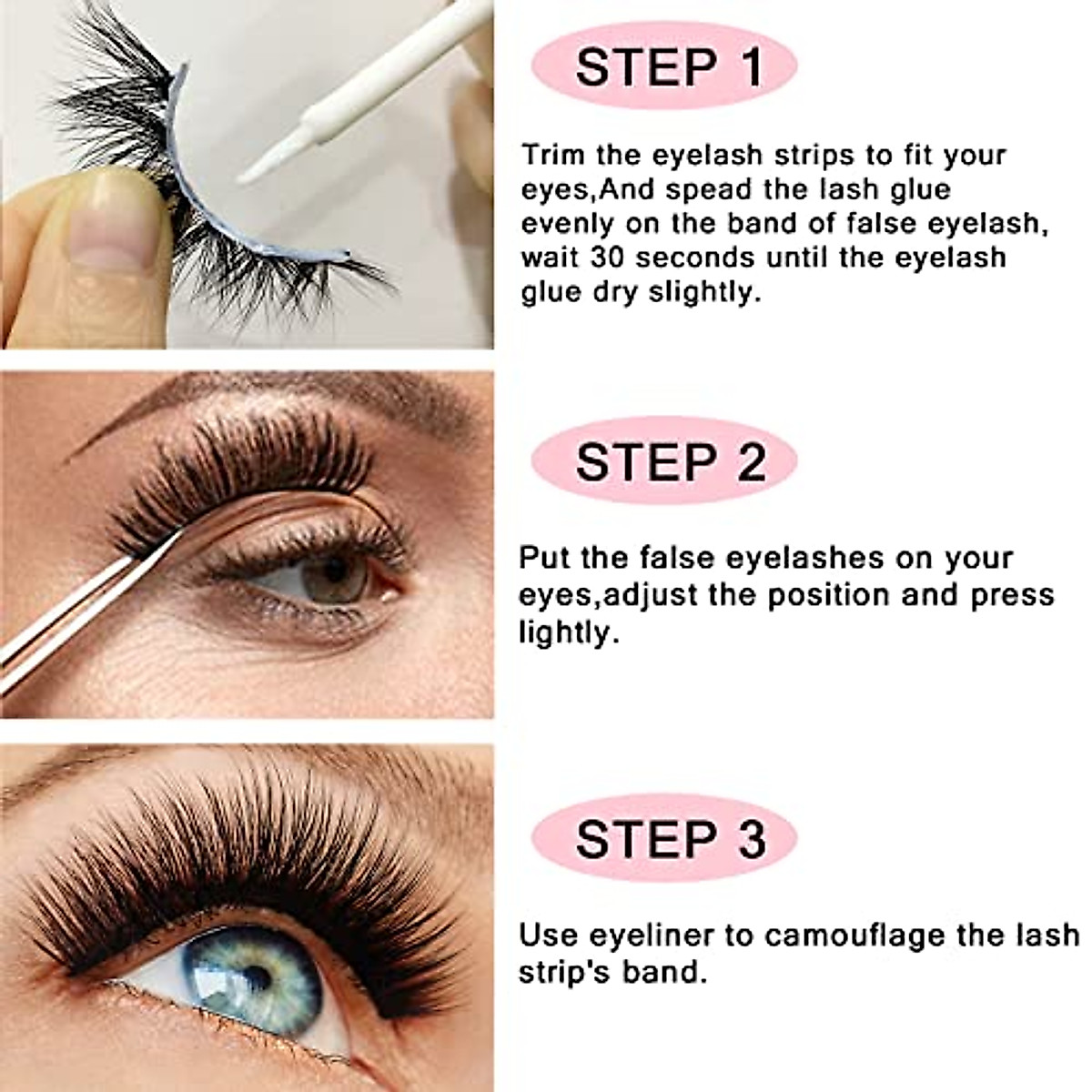 STEP 1

Trim the eyelash strips to fit your eyes,And spead the lash glue evenly on the band of false eyelash, wait 30 seconds until the eyelash glue dry slightly.

STEP 2

Put the false eyelashes on your eyes,adjust the position and press lightly.

STEP 3

Use eyeliner to camouflage the lash strip's band.