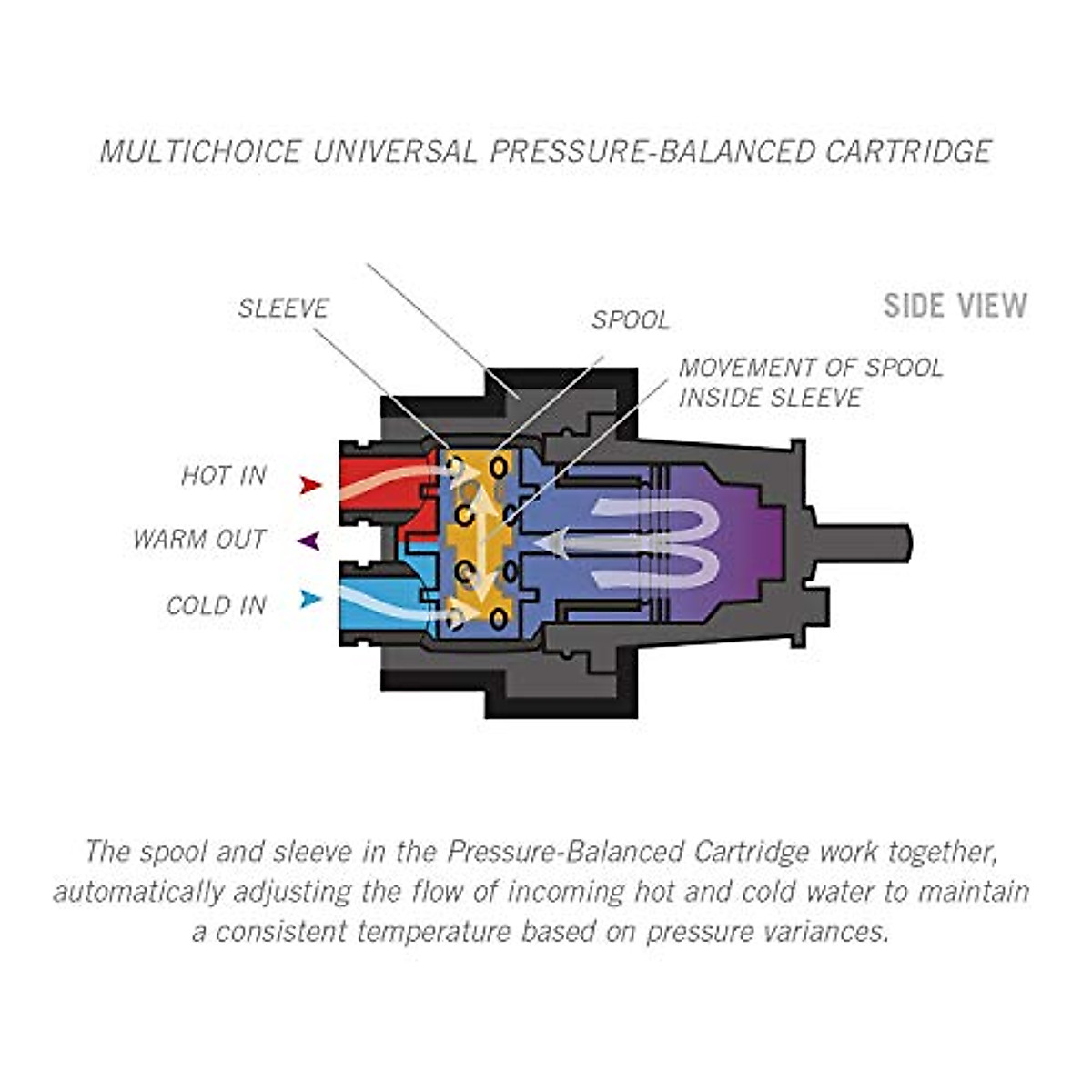 MULTICHOICE UNIVERSAL PRESSURE-BALANCED CARTRIDGE

SIDE VIEW

SLEEVE

SPOOL

MOVEMENT OF SPOOL INSIDE SLEEVE

HOT IN

WARM OUT

COLD IN

The spool and sleeve in the Pressure-Balanced Cartridge work together, automatically adjusting the flow of incoming hot and cold water to maintain a consistent temperature based on pressure variances.