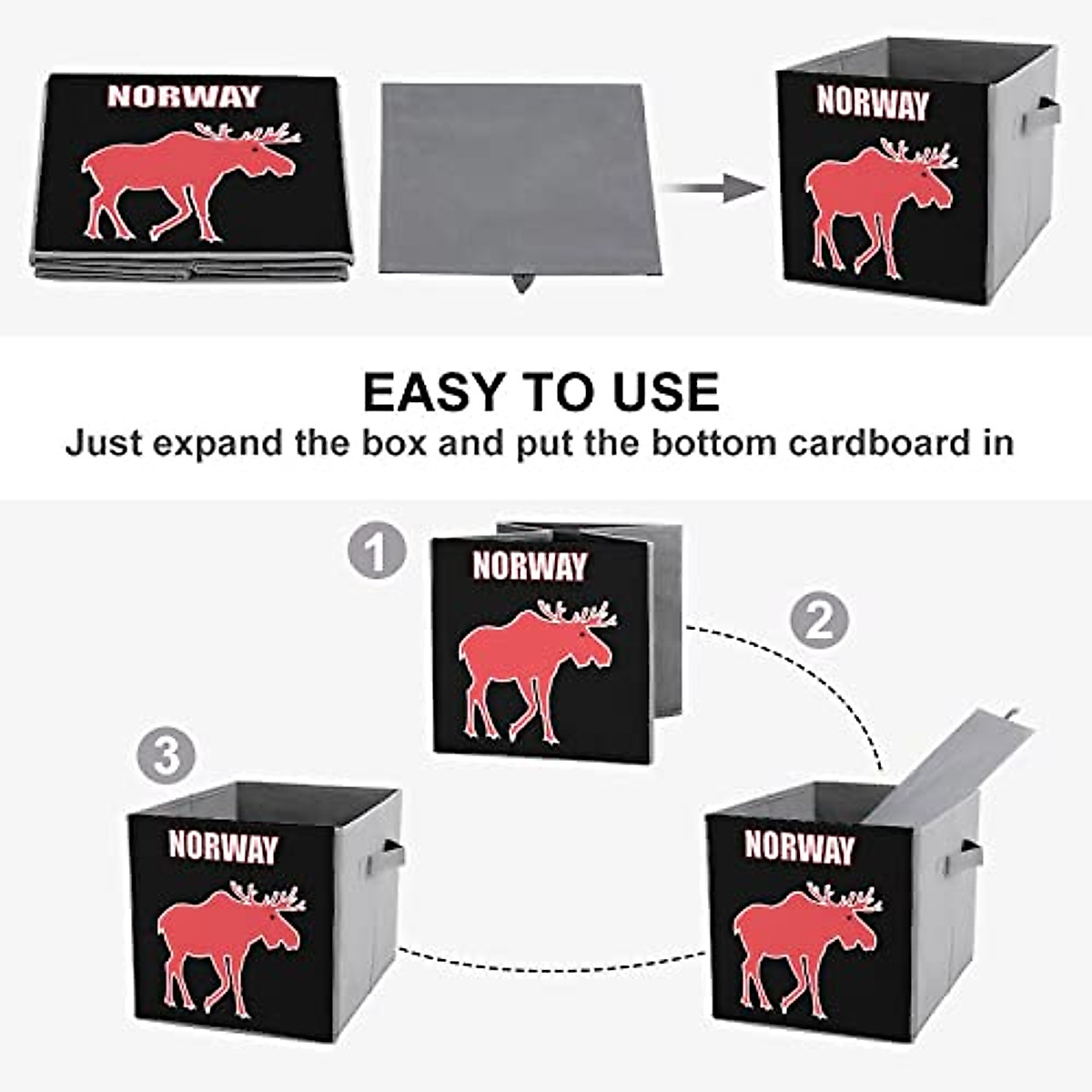 NORWAY

NORWAY

EASY TO USE

Just expand the box and put the bottom cardboard in

1

NORWAY

2

3

NORWAY

NORWAY