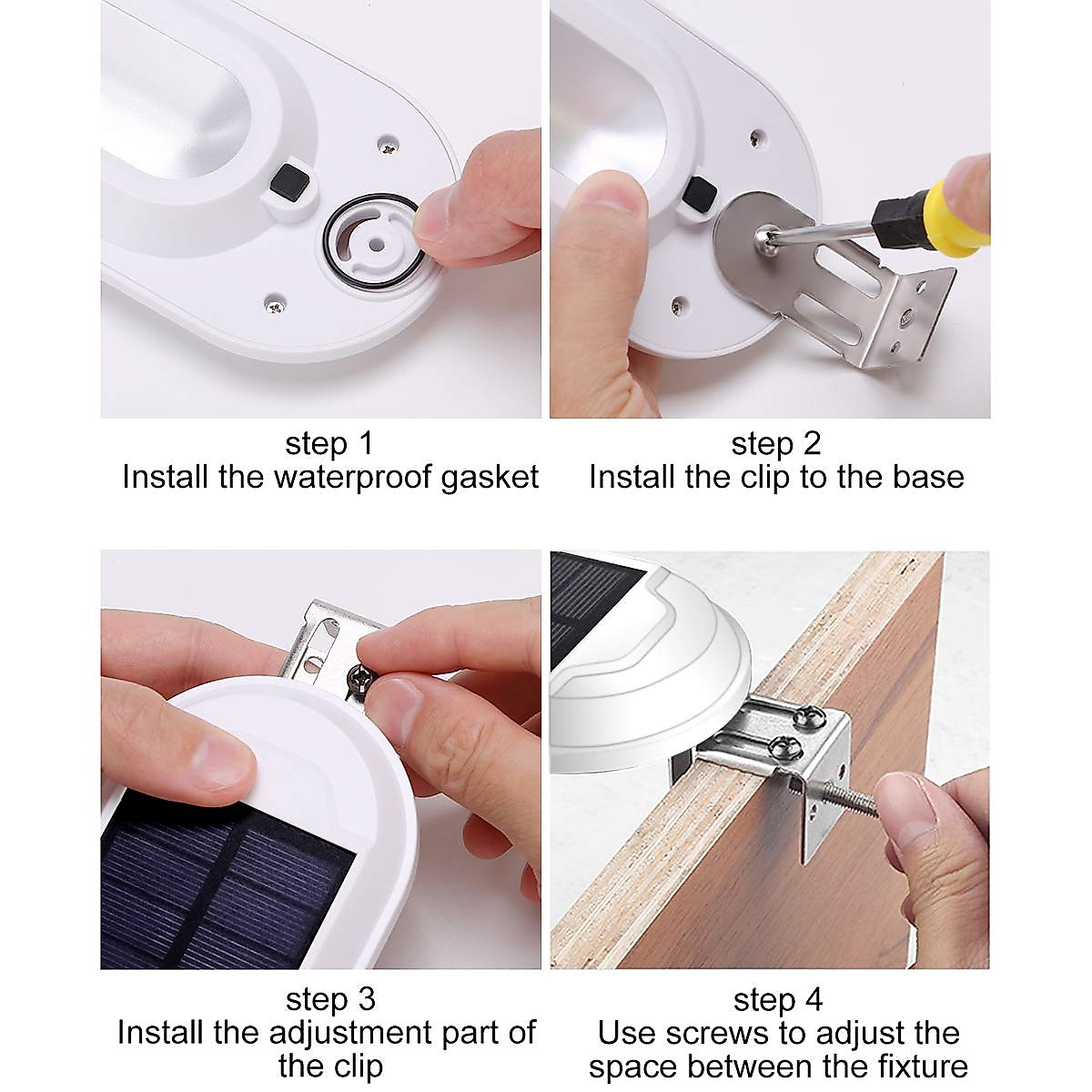 step 1
Install the waterproof gasket

step 2
Install the clip to the base

step 3
Install the adjustment part of the clip

step 4
Use screws to adjust the space between the fixture