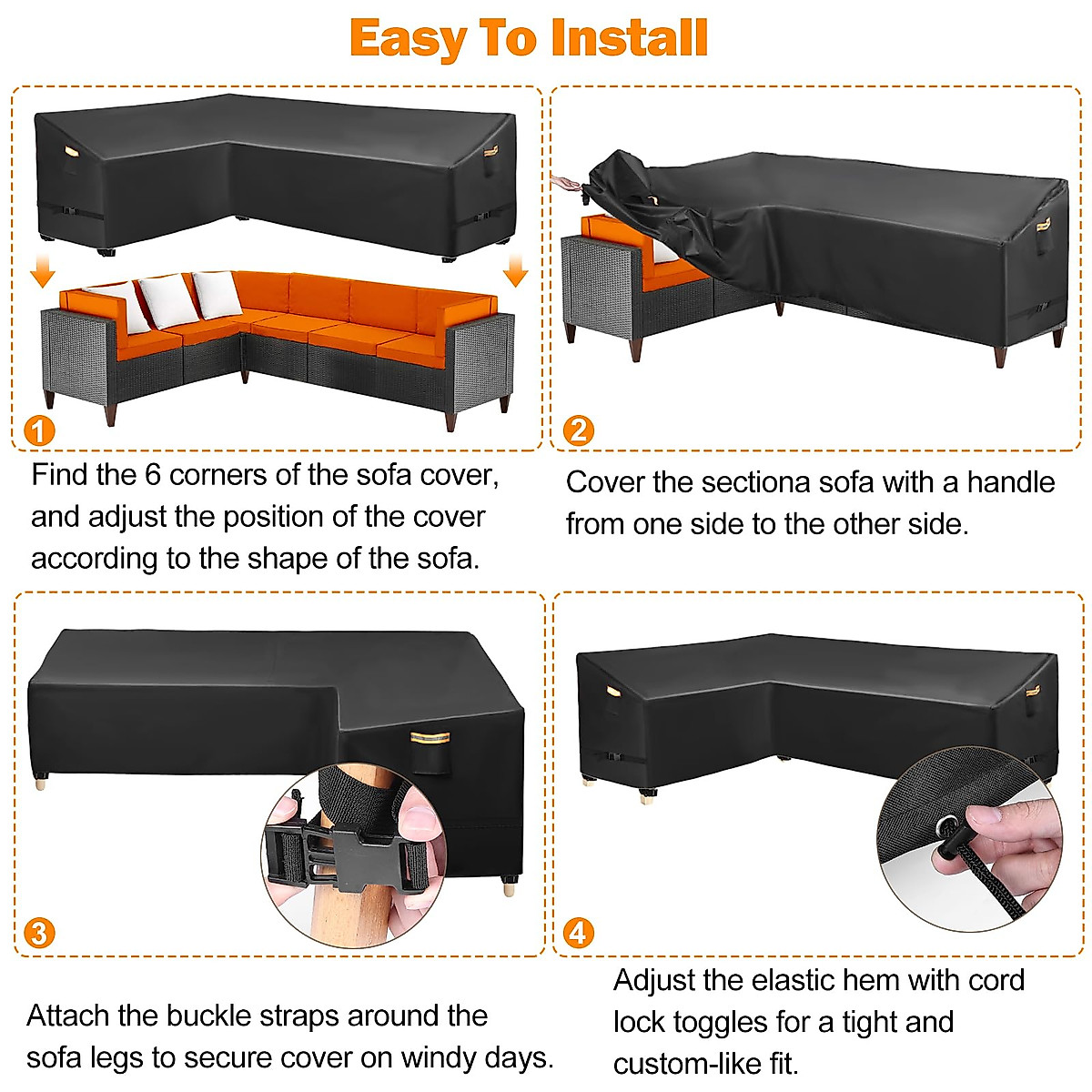 Easy To Install

1

Find the 6 corners of the sofa cover, and adjust the position of the cover according to the shape of the sofa.

2

Cover the sectiona sofa with a handle from one side to the other side.

3

Attach the buckle straps around the sofa legs to secure cover on windy days.

4

Adjust the elastic hem with cord lock toggles for a tight and custom-like fit.