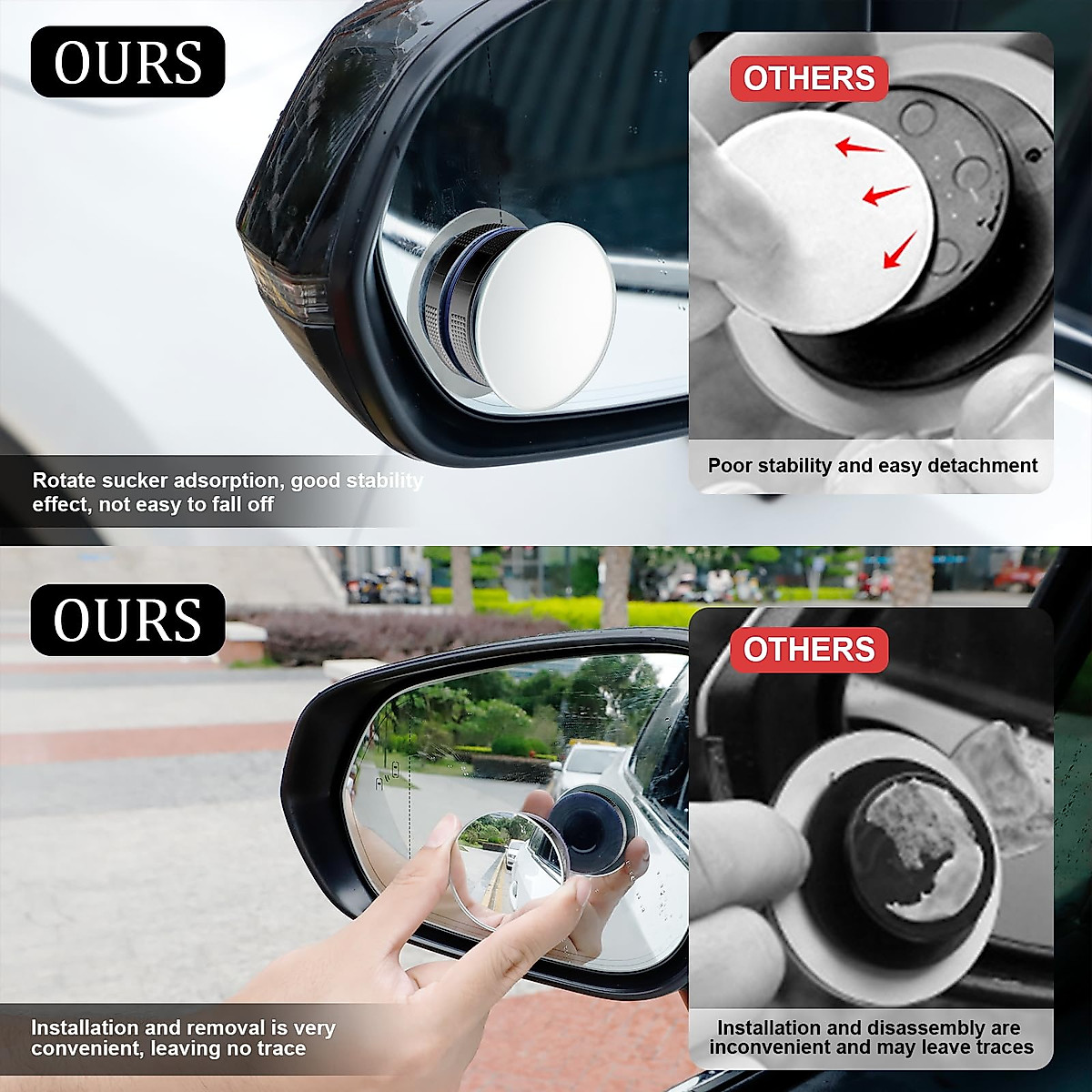 OURS

OTHERS

Rotate sucker adsorption, good stability effect, not easy to fall off

Poor stability and easy detachment

OURS

OTHERS

Installation and removal is very convenient, leaving no trace

Installation and disassembly are inconvenient and may leave traces