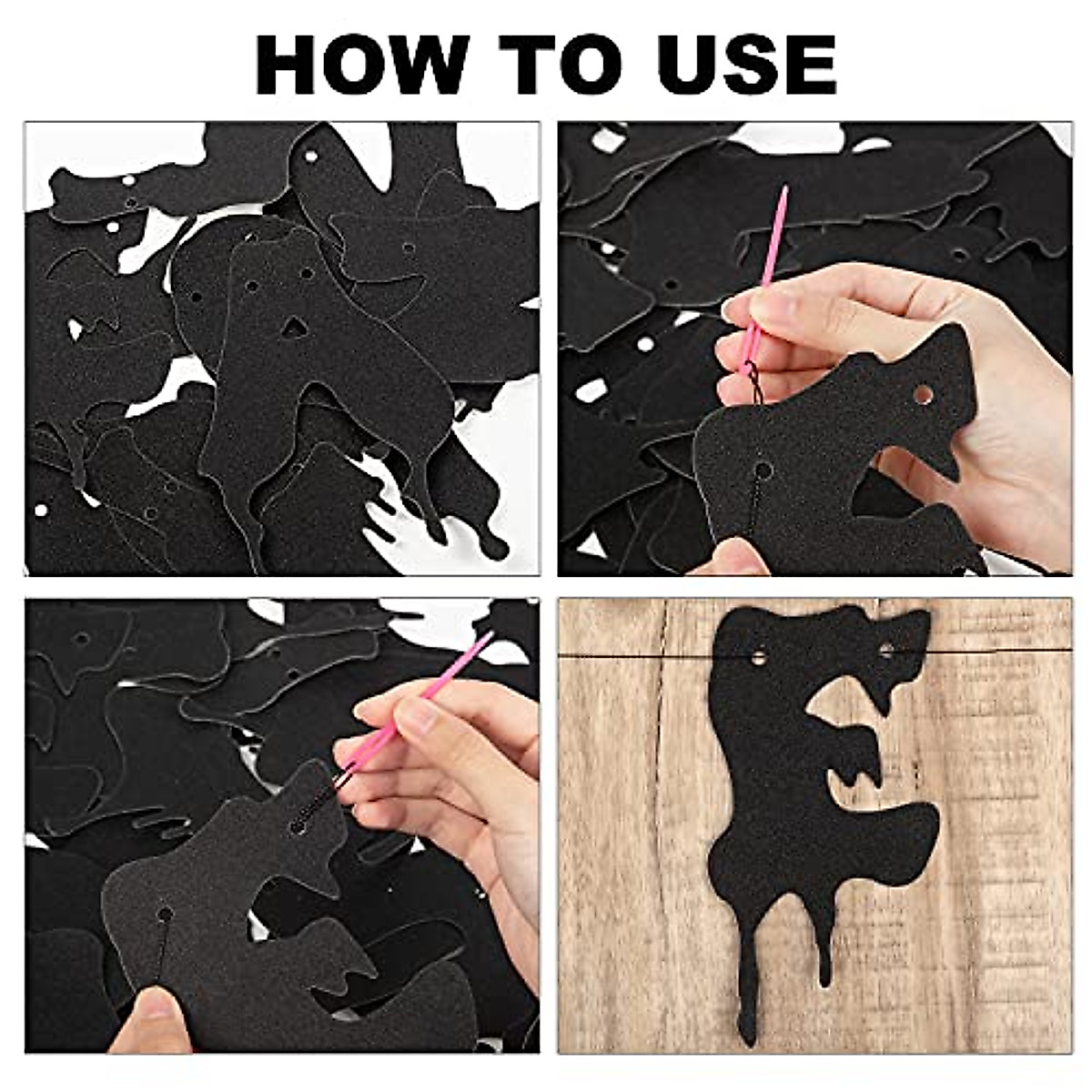 HOW TO USE