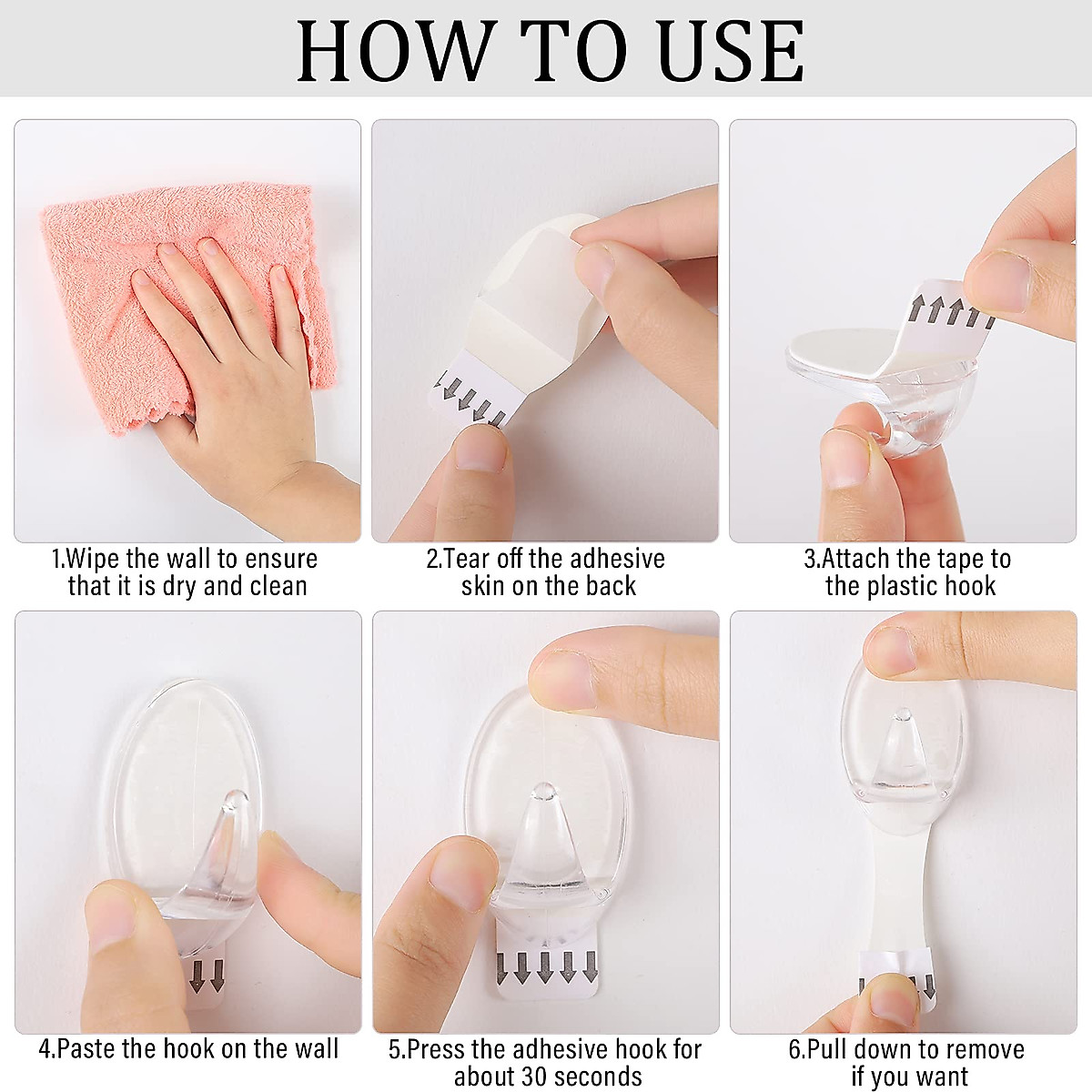 HOW TO USE

1.Wipe the wall to ensure that it is dry and clean

2.Tear off the adhesive skin on the back

3.Attach the tape to the plastic hook

4.Paste the hook on the wall

5.Press the adhesive hook for about 30 seconds

6.Pull down to remove if you want