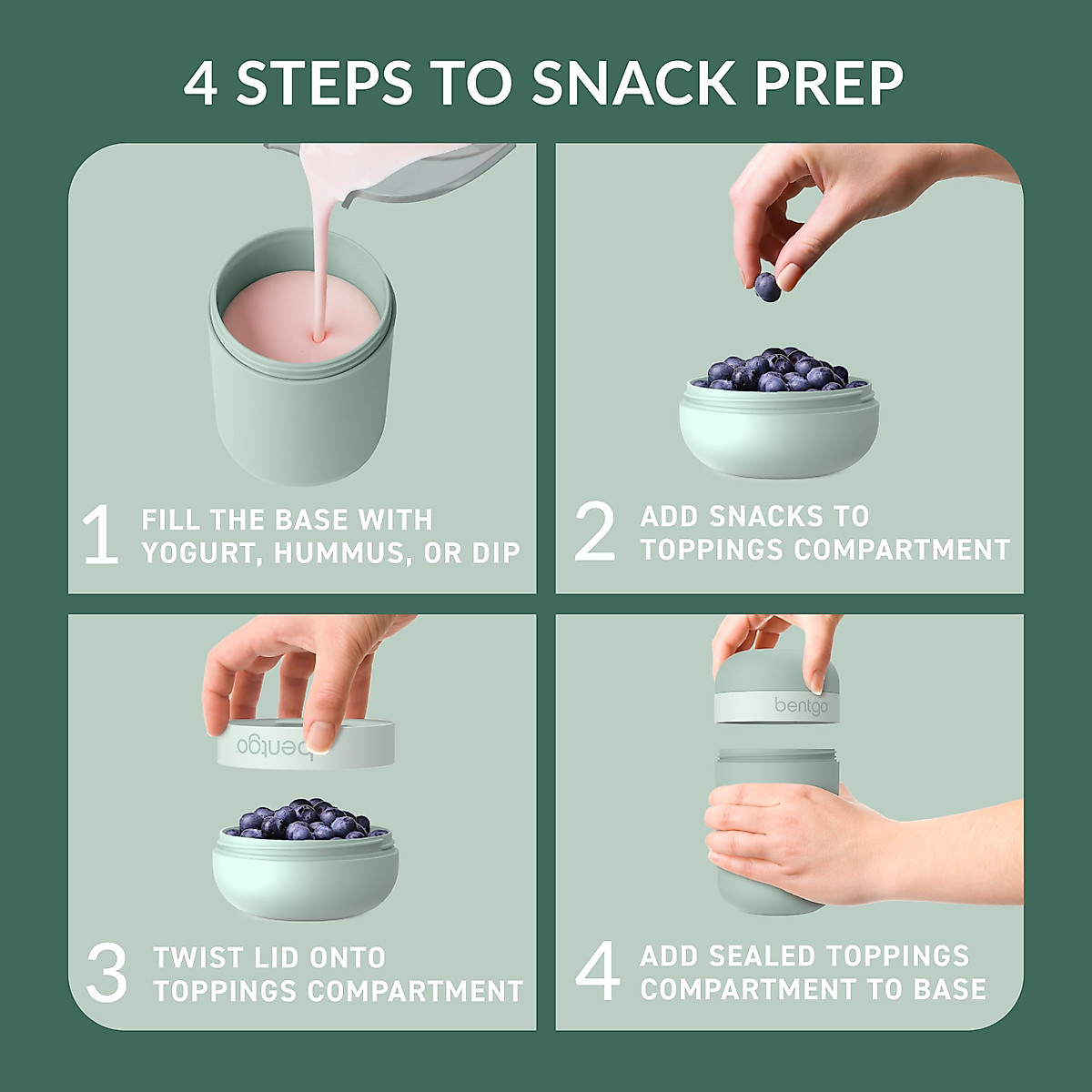 4 STEPS TO SNACK PREP

1 FILL THE BASE WITH YOGURT, HUMMUS, OR DIP

2 ADD SNACKS TO TOPPINGS COMPARTMENT

bentgo

3 TWIST LID ONTO TOPPINGS COMPARTMENT

bentgo

4 ADD SEALED TOPPINGS COMPARTMENT TO BASE