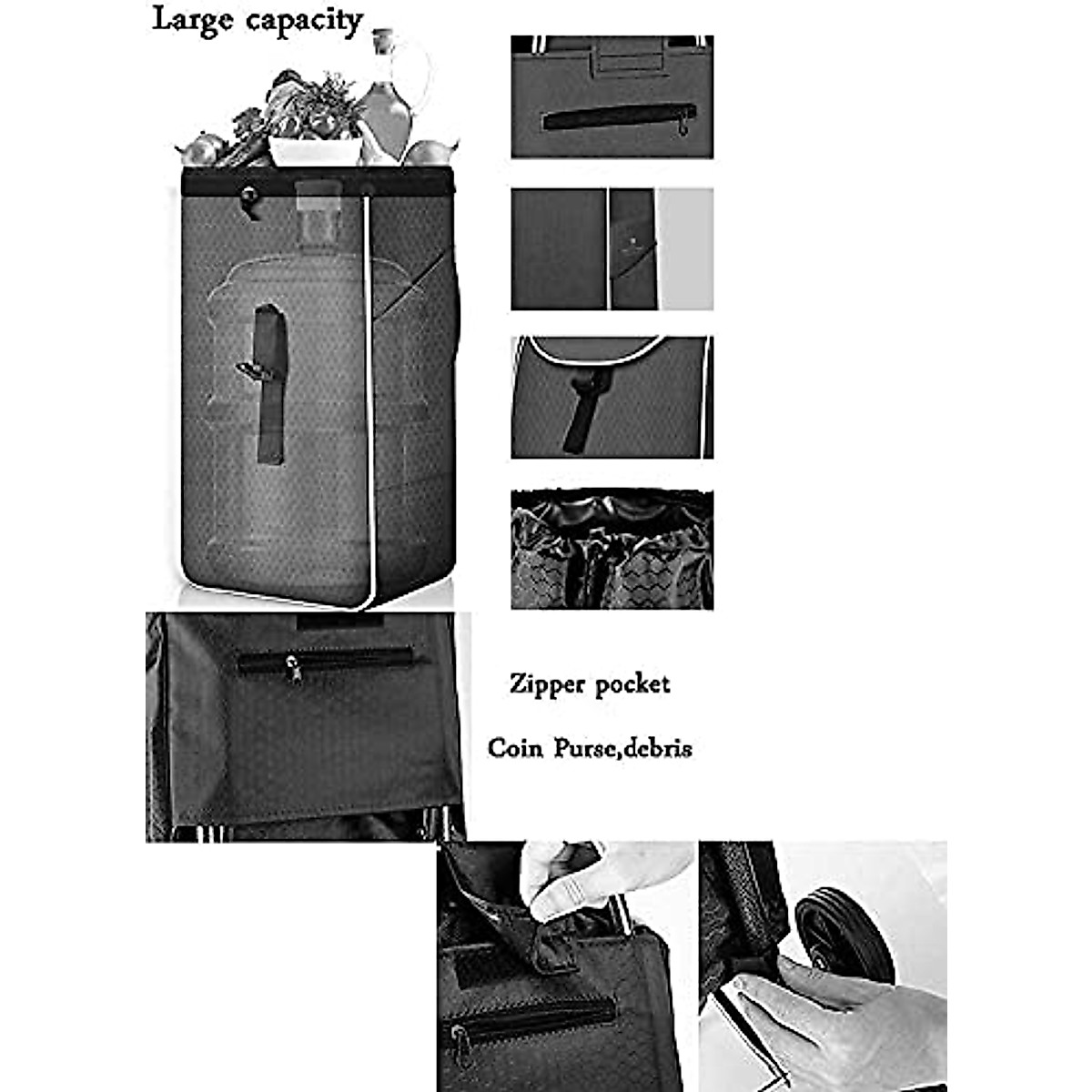 Large capacity

Zipper pocket

Coin Purse,debris