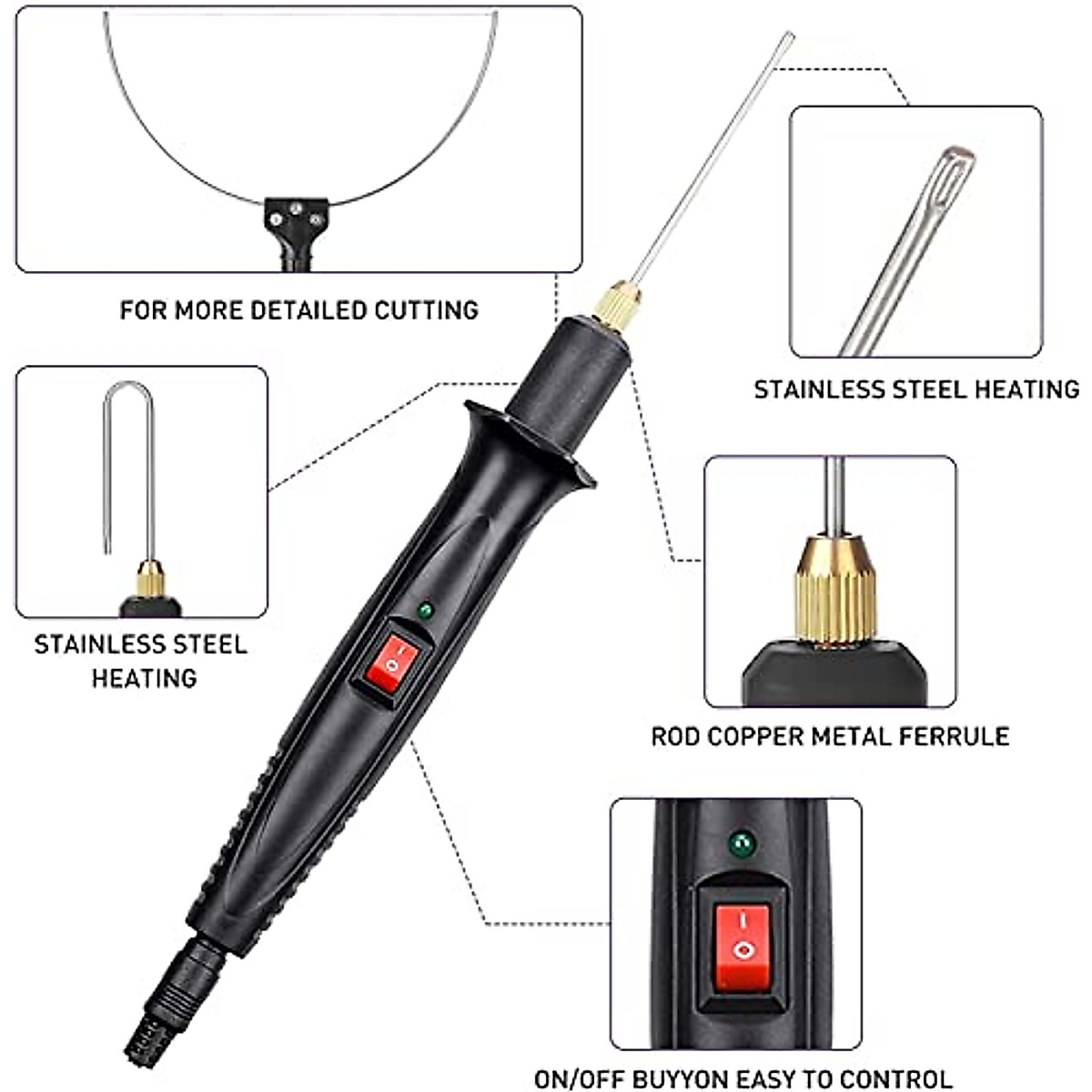 FOR MORE DETAILED CUTTING

STAINLESS STEEL HEATING

STAINLESS STEEL HEATING

ROD COPPER METAL FERRULE

ON/OFF BUYYON EASY TO CONTROL