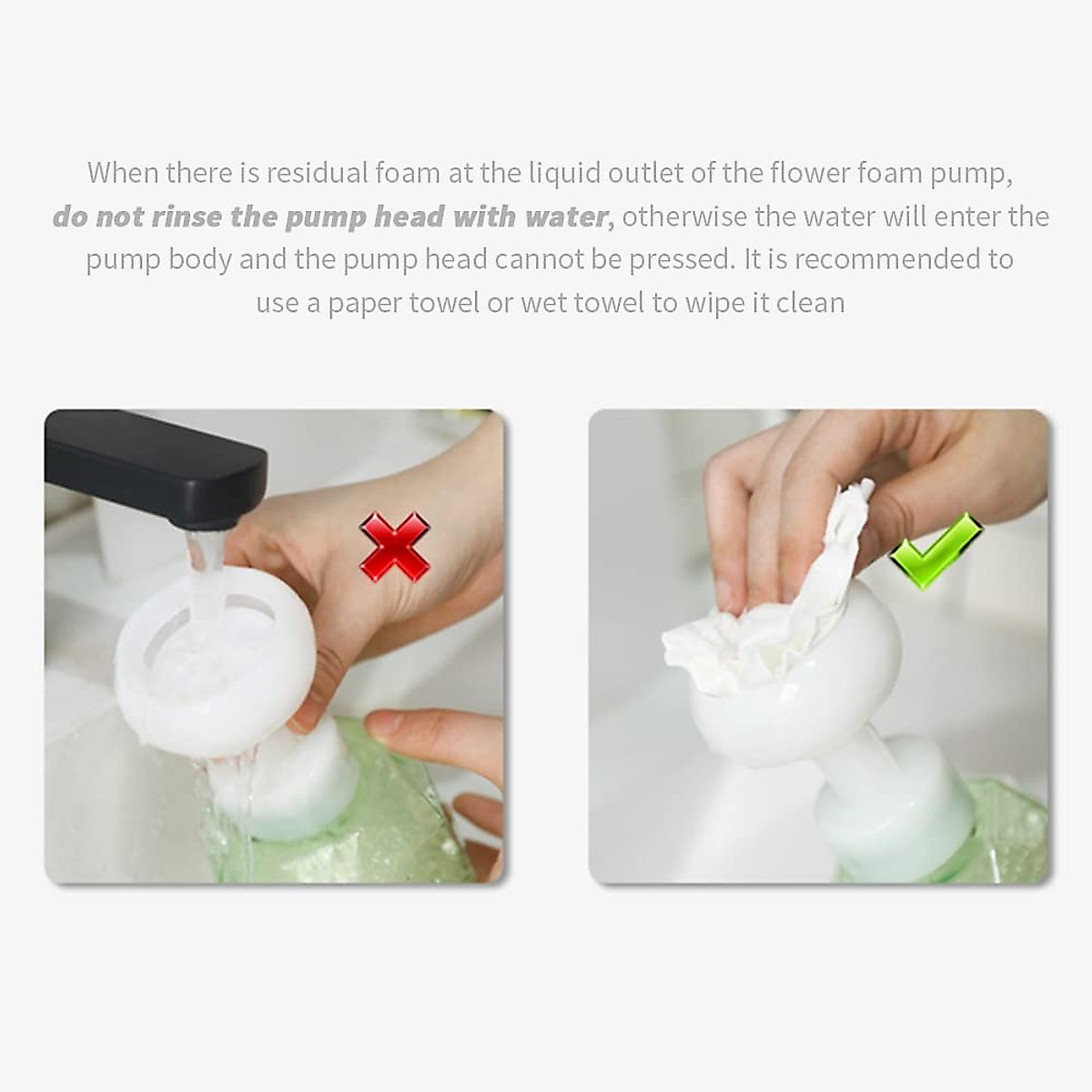 When there is residual foam at the liquid outlet of the flower foam pump, do not rinse the pump head with water, otherwise the water will enter the pump body and the pump head cannot be pressed. It is recommended to use a paper towel or wet towel to wipe it clean