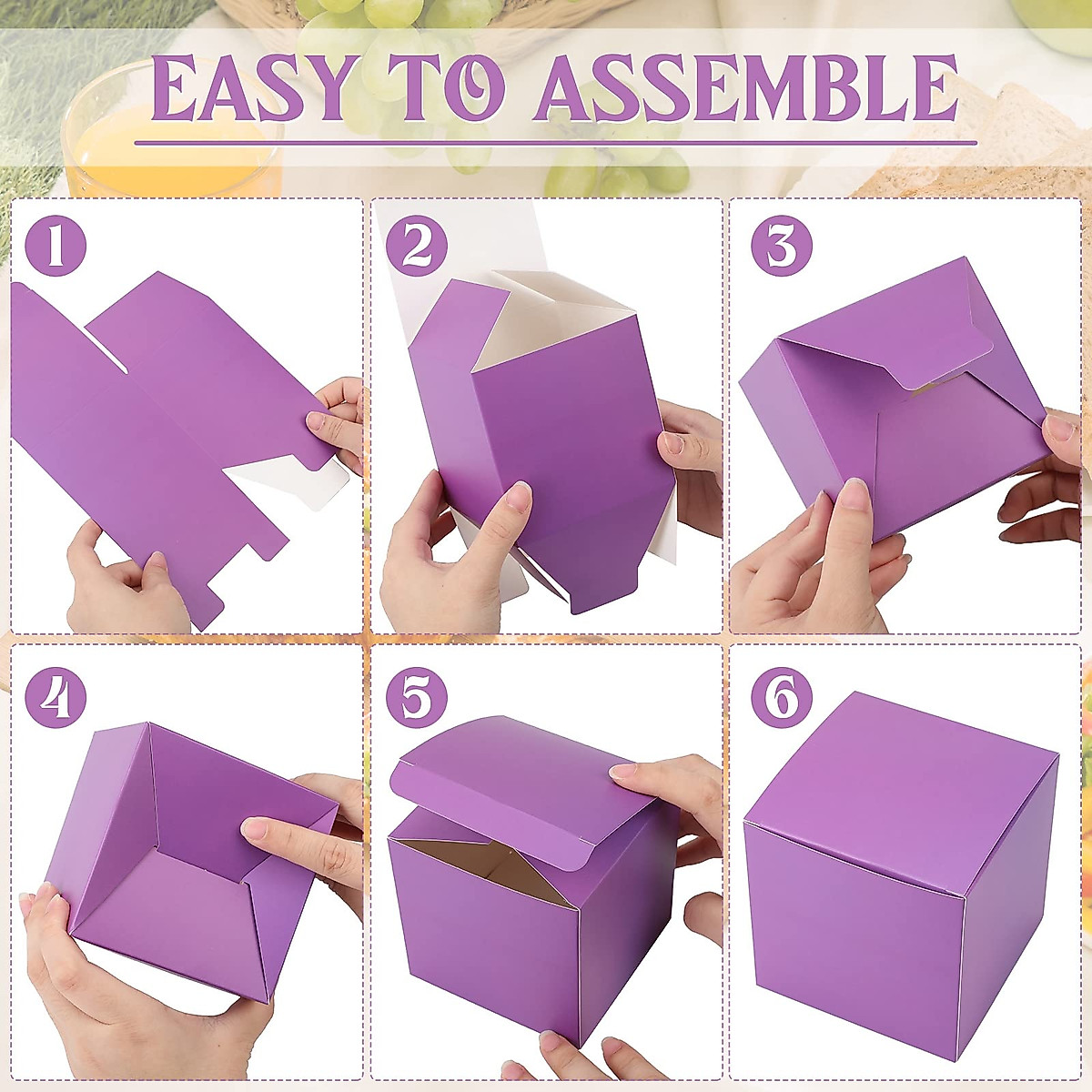 EASY TO ASSEMBLE

1

2

3

4

5

6