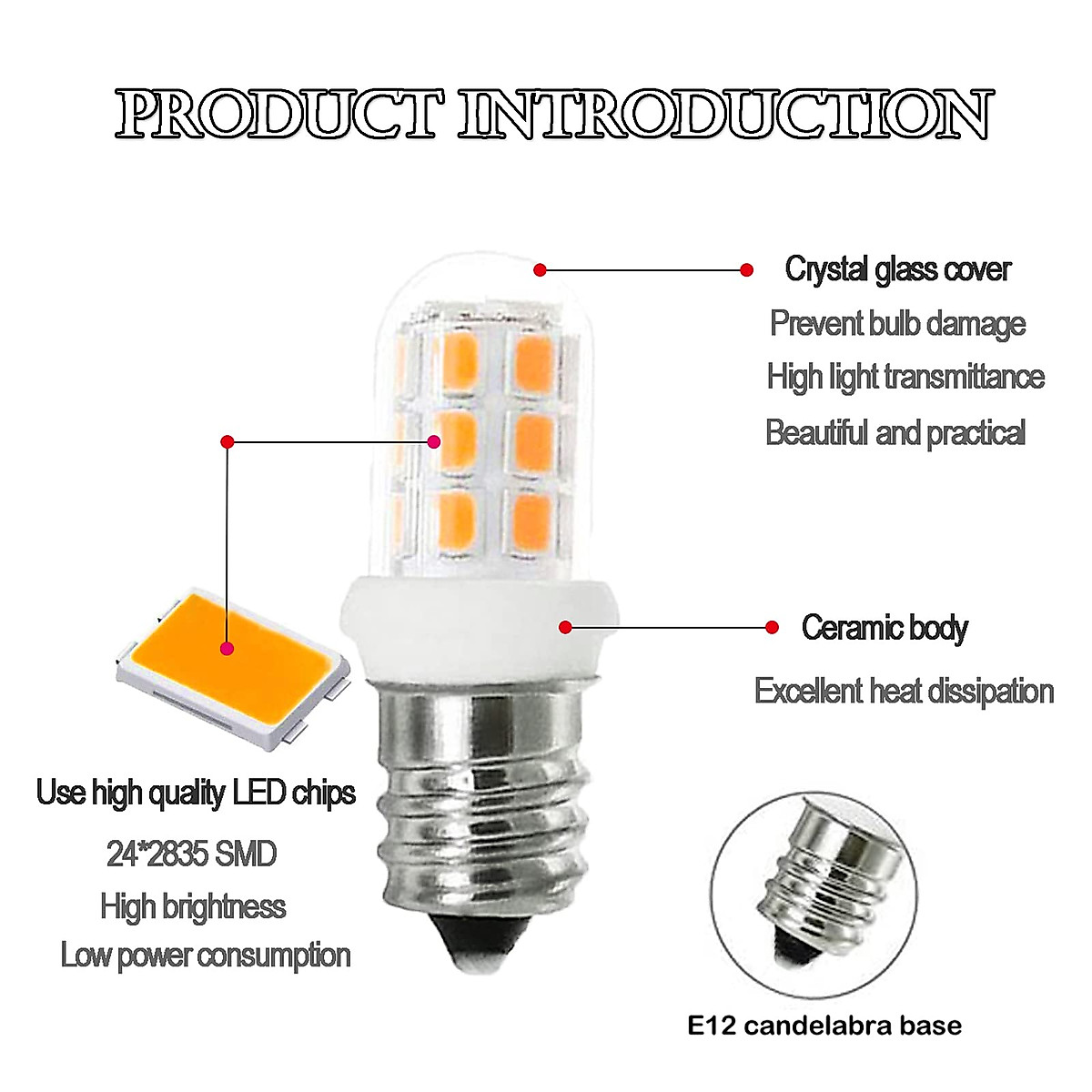 PRODUCT INTRODUCTION

Crystal glass cover
Prevent bulb damage
High light transmittance
Beautiful and practical

Ceramic body
Excellent heat dissipation

Use high quality LED chips
24*2835 SMD
High brightness
Low power consumption

E12 candelabra base