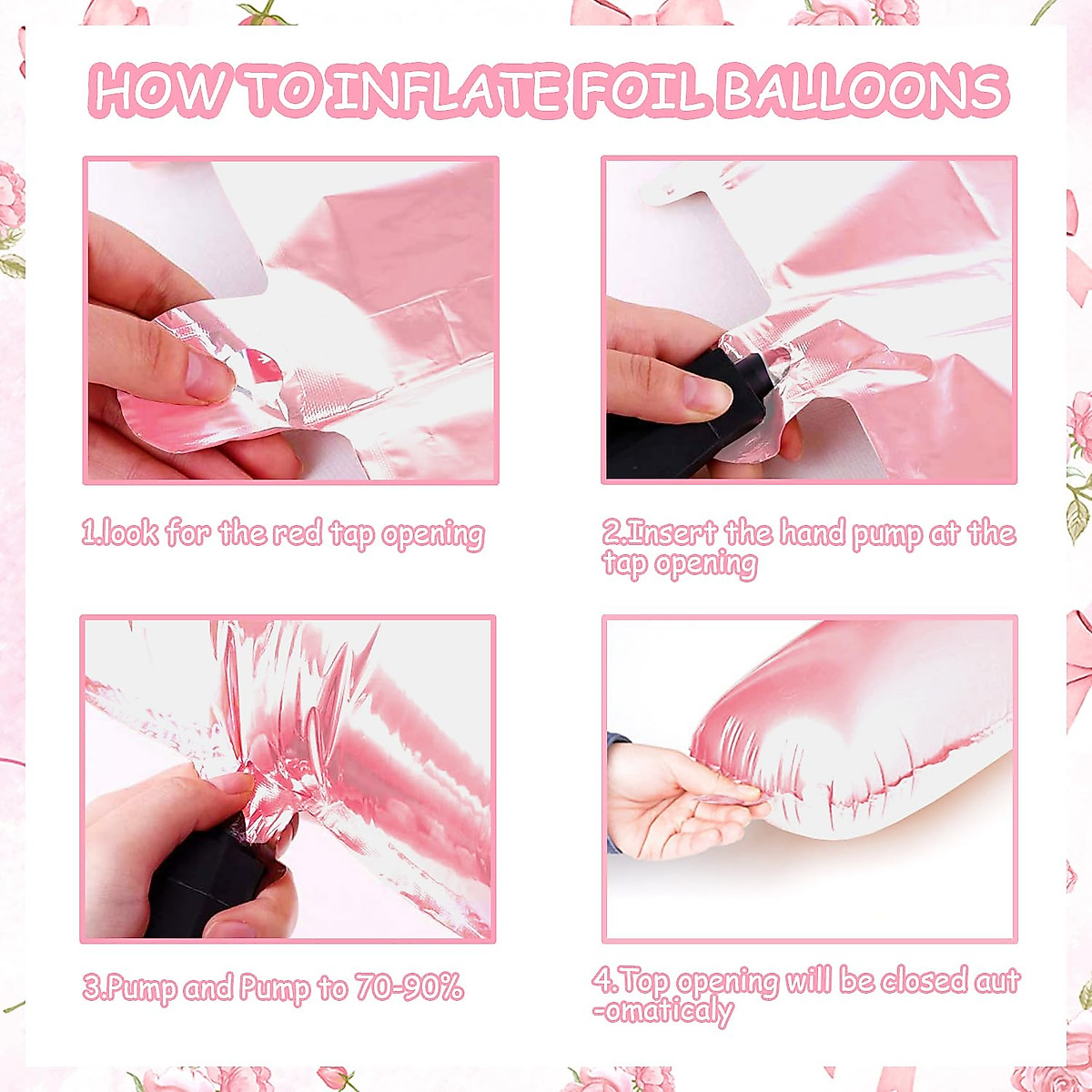 HOW TO INFLATE FOIL BALLOONS

1.look for the red tap opening

2.Insert the hand pump at the tap opening

3.Pump and Pump to 70-90%

4.Top opening will be closed aut-omaticaly