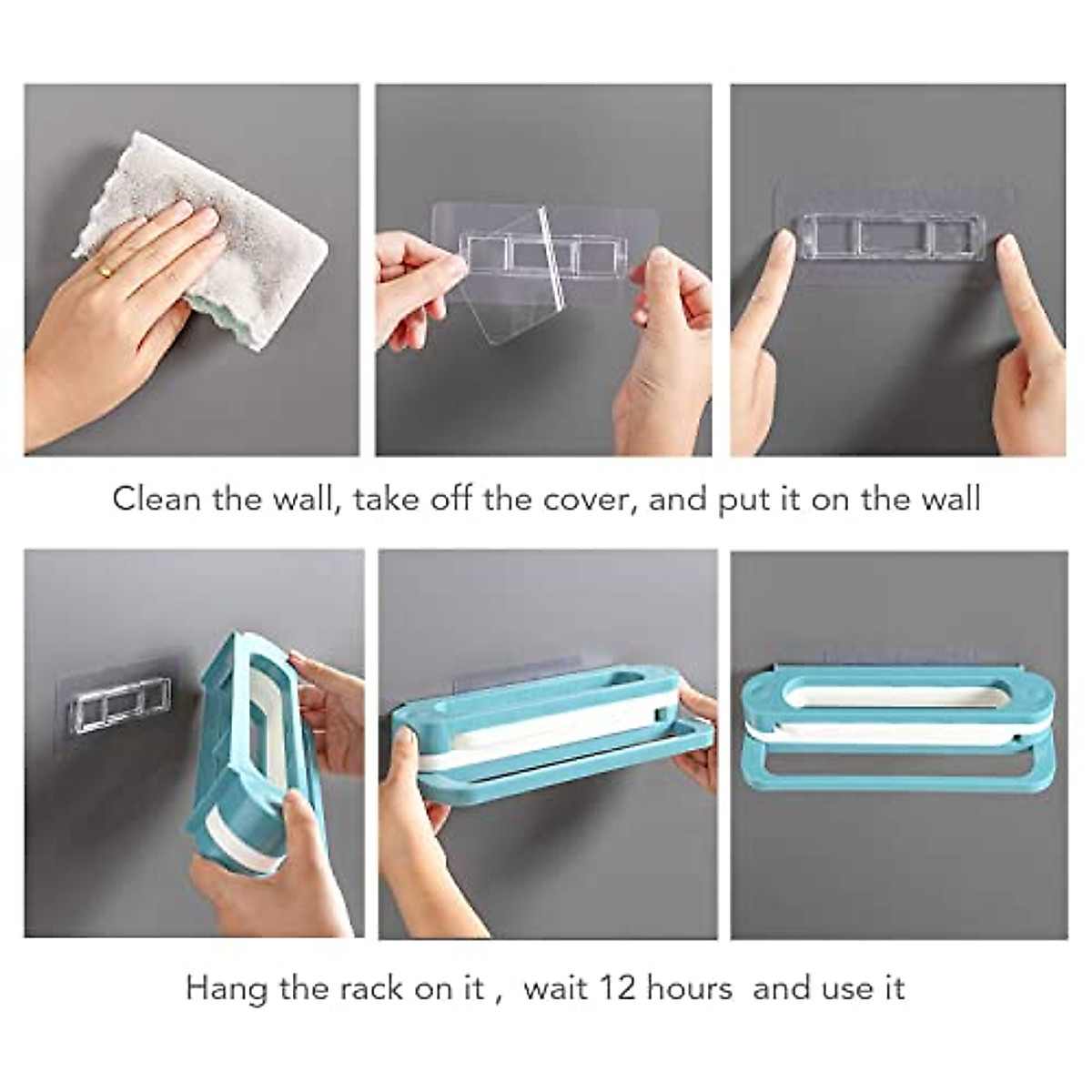 Clean the wall, take off the cover, and put it on the wall

Hang the rack on it , wait 12 hours and use it