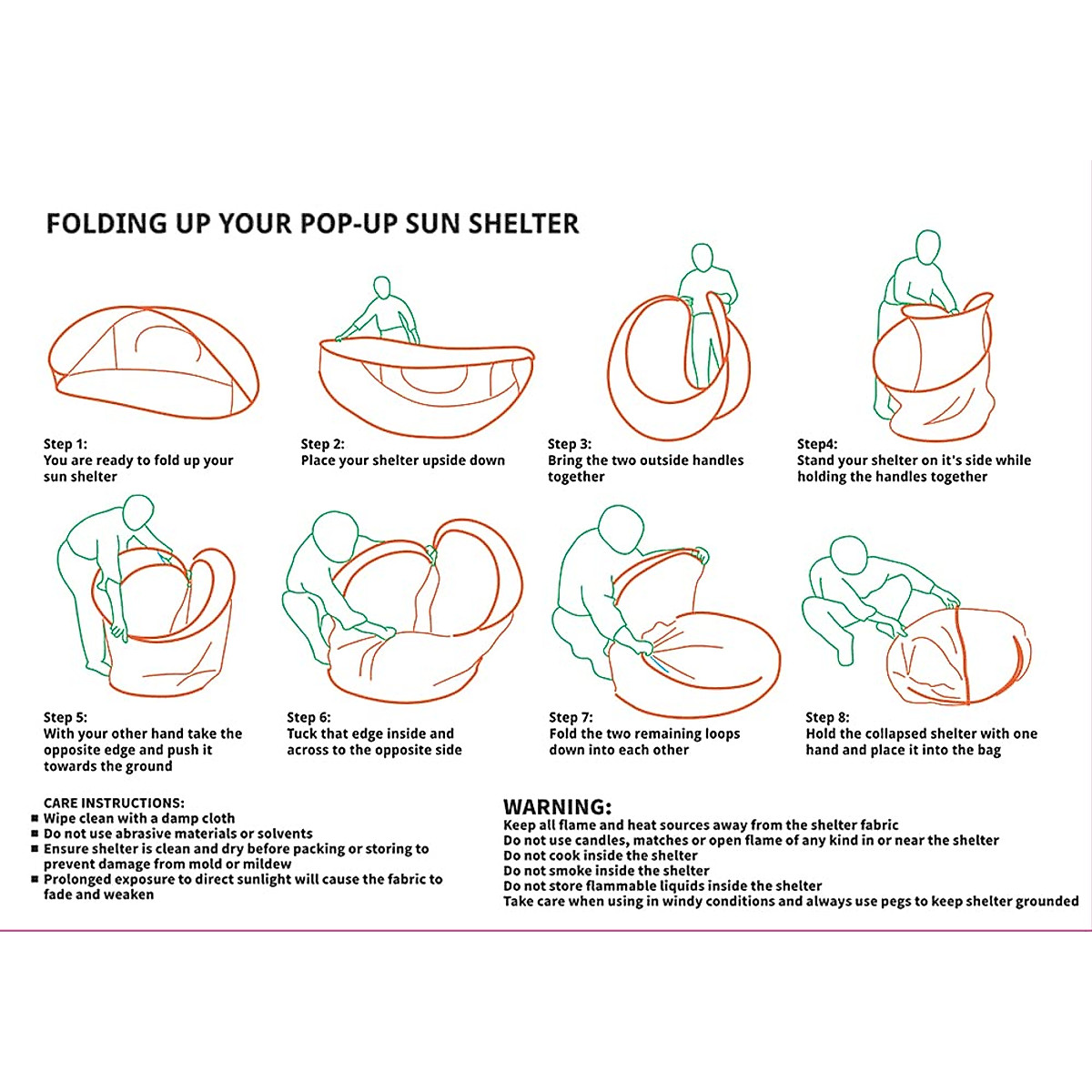 FOLDING UP YOUR POP-UP SUN SHELTER

Step 1:
You are ready to fold up your sun shelter

Step 2:
Place your shelter upside down

Step 3:
Bring the two outside handles together

Step4:
Stand your shelter on it's side while holding the handles together

Step 5:
With your other hand take the opposite edge and push it towards the ground

Step 6:
Tuck that edge inside and across to the opposite side

Step 7:
Fold the two remaining loops down into each other

Step 8:
Hold the collapsed shelter with one hand and place it into the bag

CARE INSTRUCTIONS:
■ Wipe clean with a damp cloth
■ Do not use abrasive materials or solvents
■ Ensure shelter is clean and dry before packing or storing to prevent damage from mold or mildew
■ Prolonged exposure to direct sunlight will cause the fabric to fade and weaken

WARNING:
Keep all flame and heat sources away from the shelter fabric
Do not use candles, matches or open flame of any kind in or near the shelter
Do not cook inside the shelter
Do not smoke inside the shelter
Do not store flammable liquids inside the shelter
Take care when using in windy conditions and always use pegs to keep shelter grounded