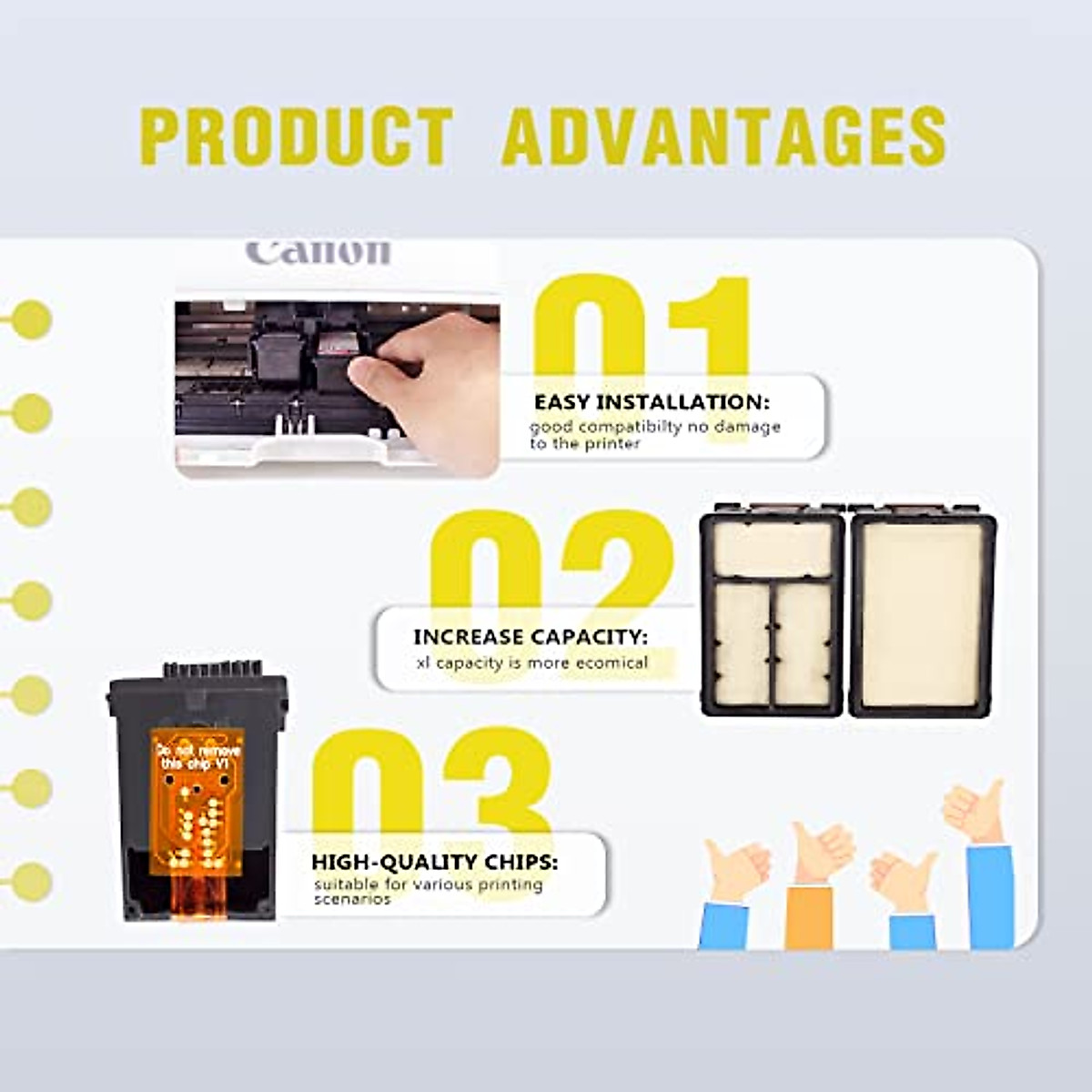 PRODUCT ADVANTAGES

Canon

01

EASY INSTALLATION:
good compatibilty no damage to the printer

02

INCREASE CAPACITY:
xl capacity is more ecomical

Do not remove this chip V1

03

HIGH-QUALITY CHIPS:
suitable for various printing scenarios