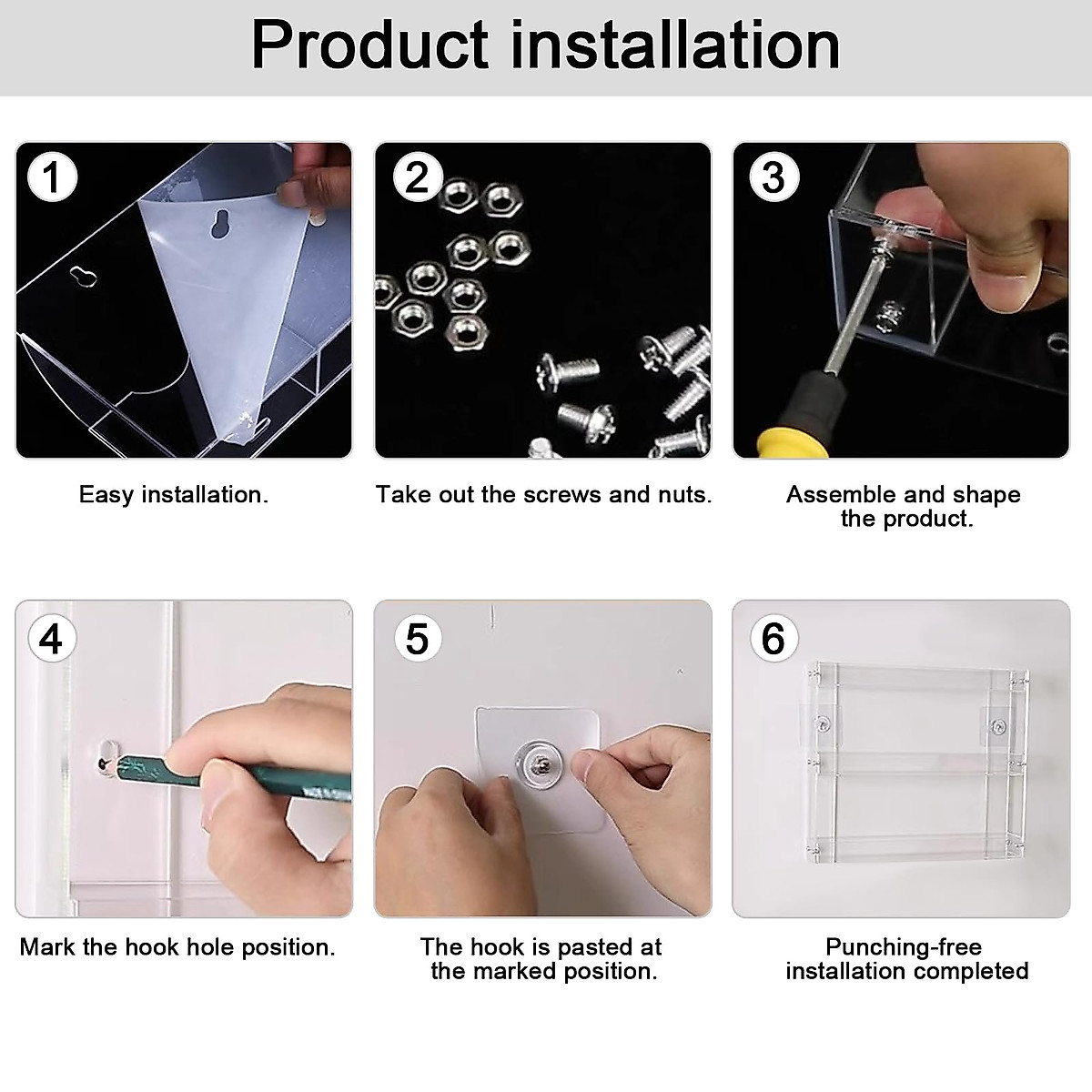 Product installation

1

Easy installation.

2

Take out the screws and nuts.

3

Assemble and shape the product.

4

Mark the hook hole position.

5

The hook is pasted at the marked position.

6

Punching-free installation completed