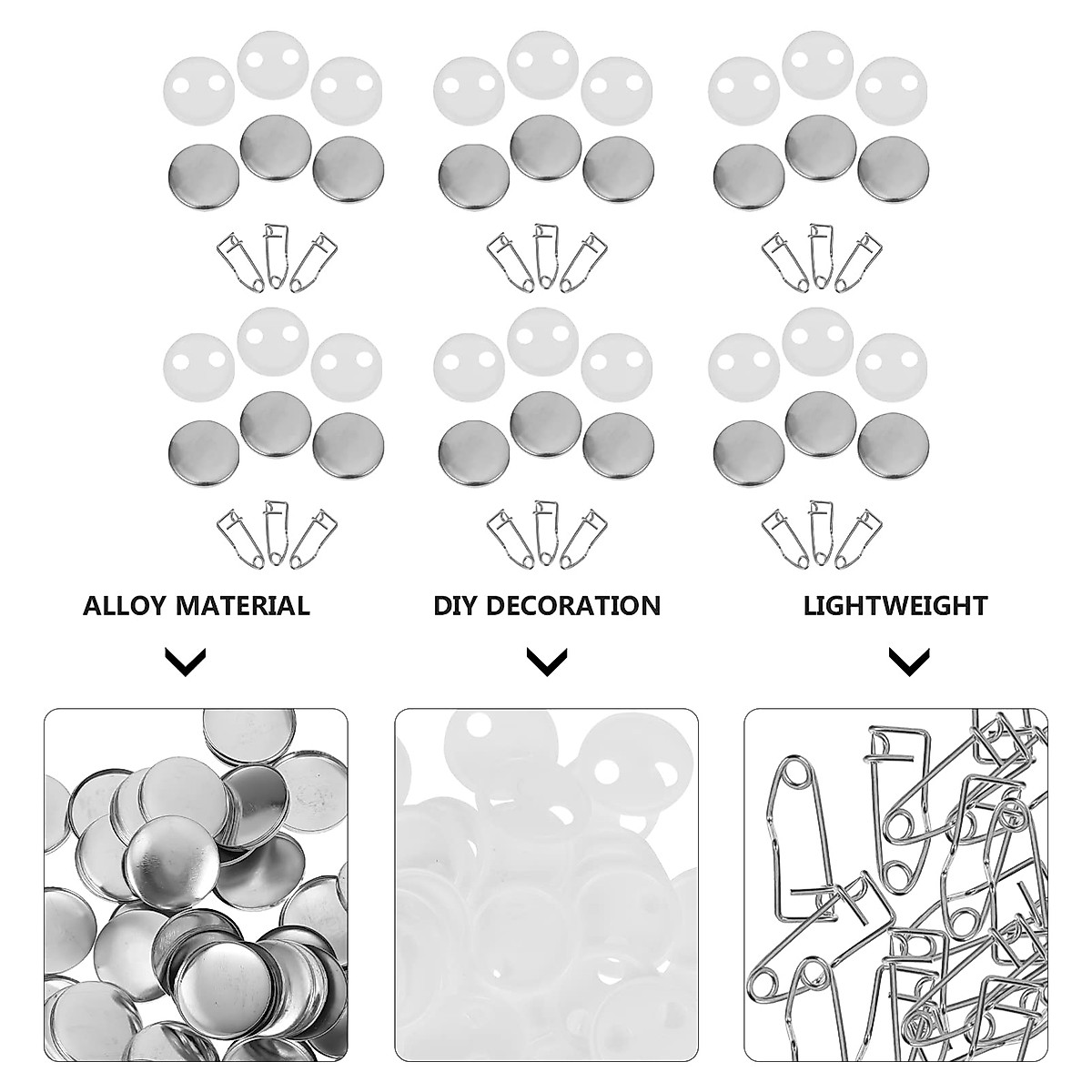 ALLOY MATERIAL

DIY DECORATION

LIGHTWEIGHT