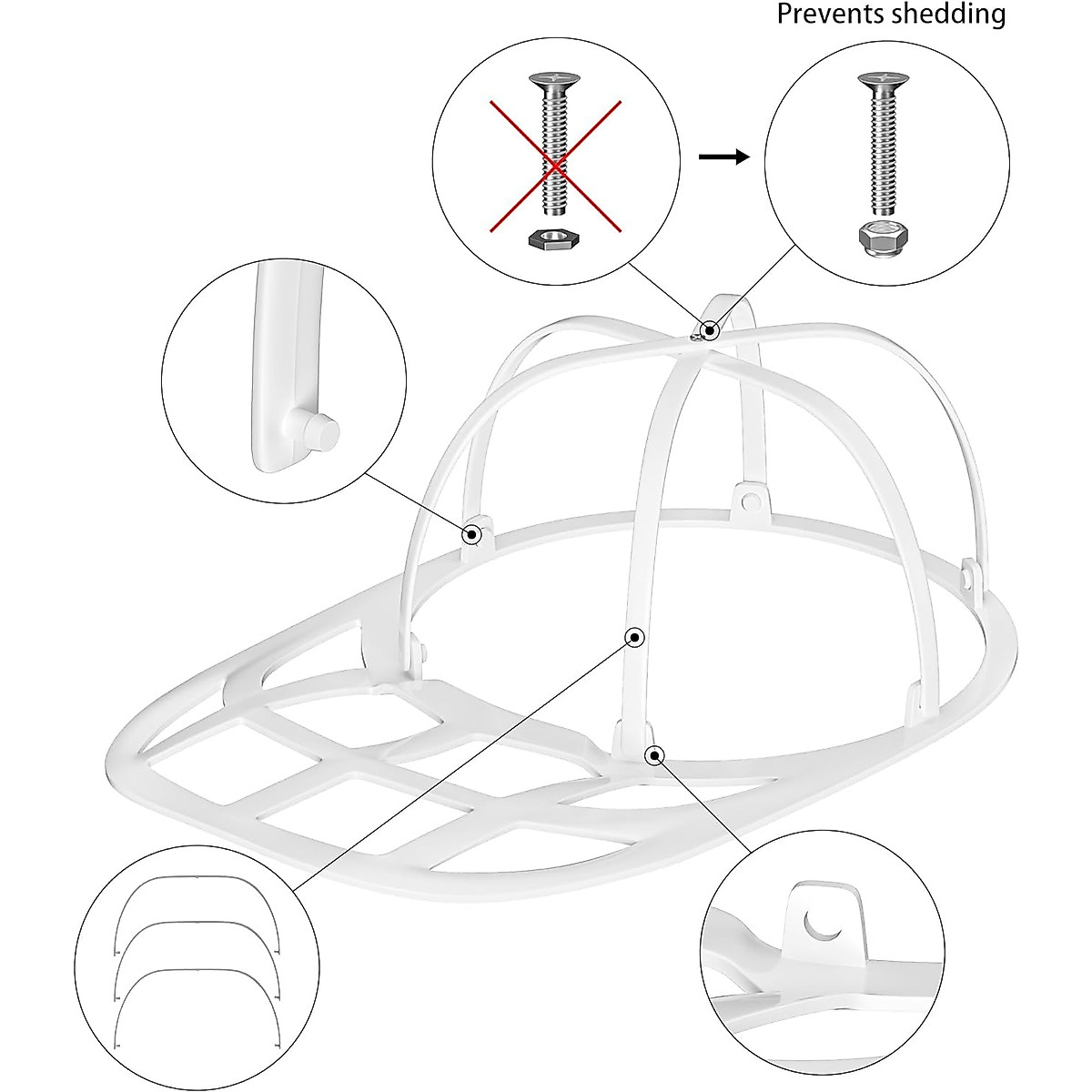 Prevents shedding