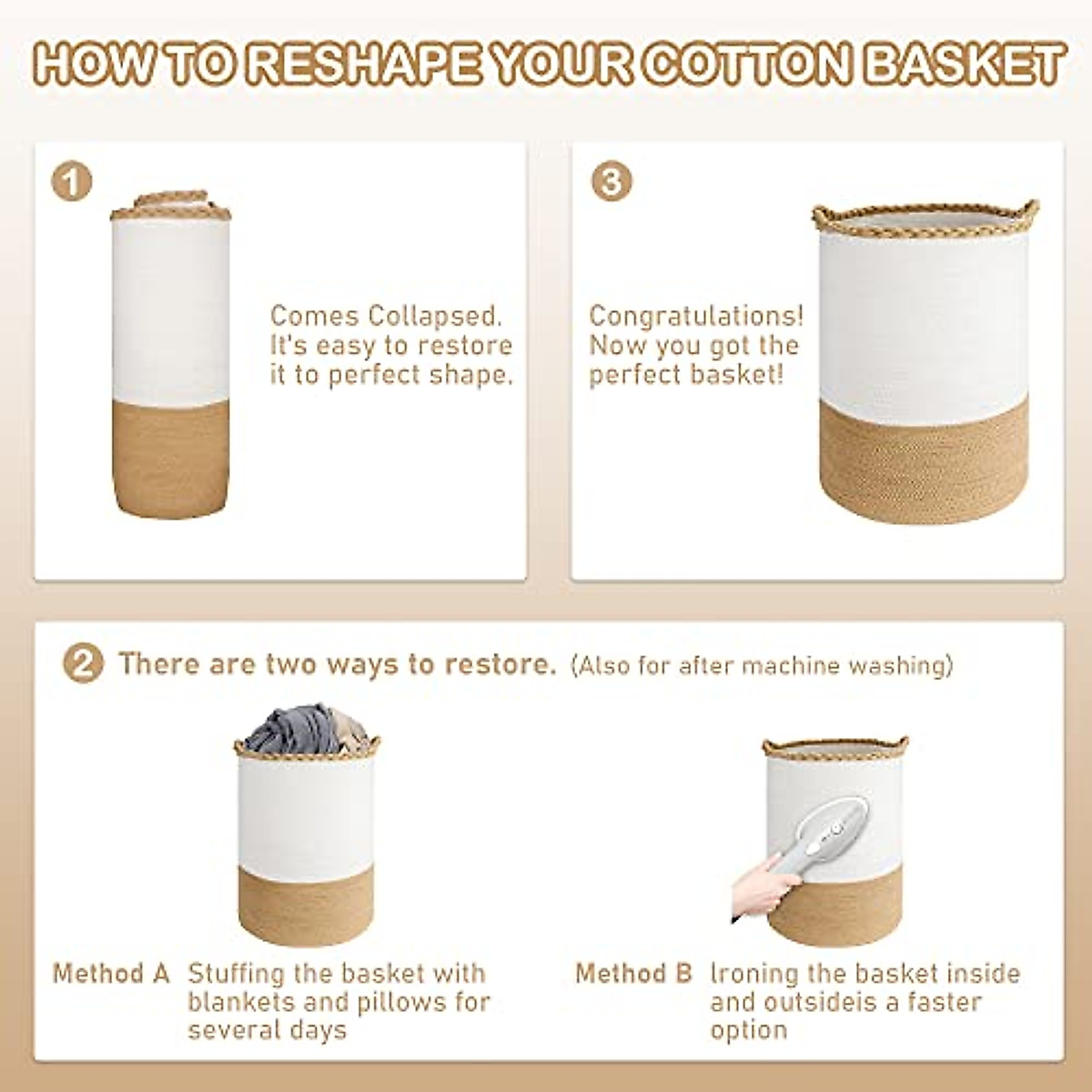 HOW TO RESHAPE YOUR COTTON BASKET

1

Comes Collapsed. It's easy to restore it to perfect shape.

3

Congratulations! Now you got the perfect basket!

2 There are two ways to restore. (Also for after machine washing)

Method A Stuffing the basket with blankets and pillows for several days

Method B Ironing the basket inside and outsideis a faster option