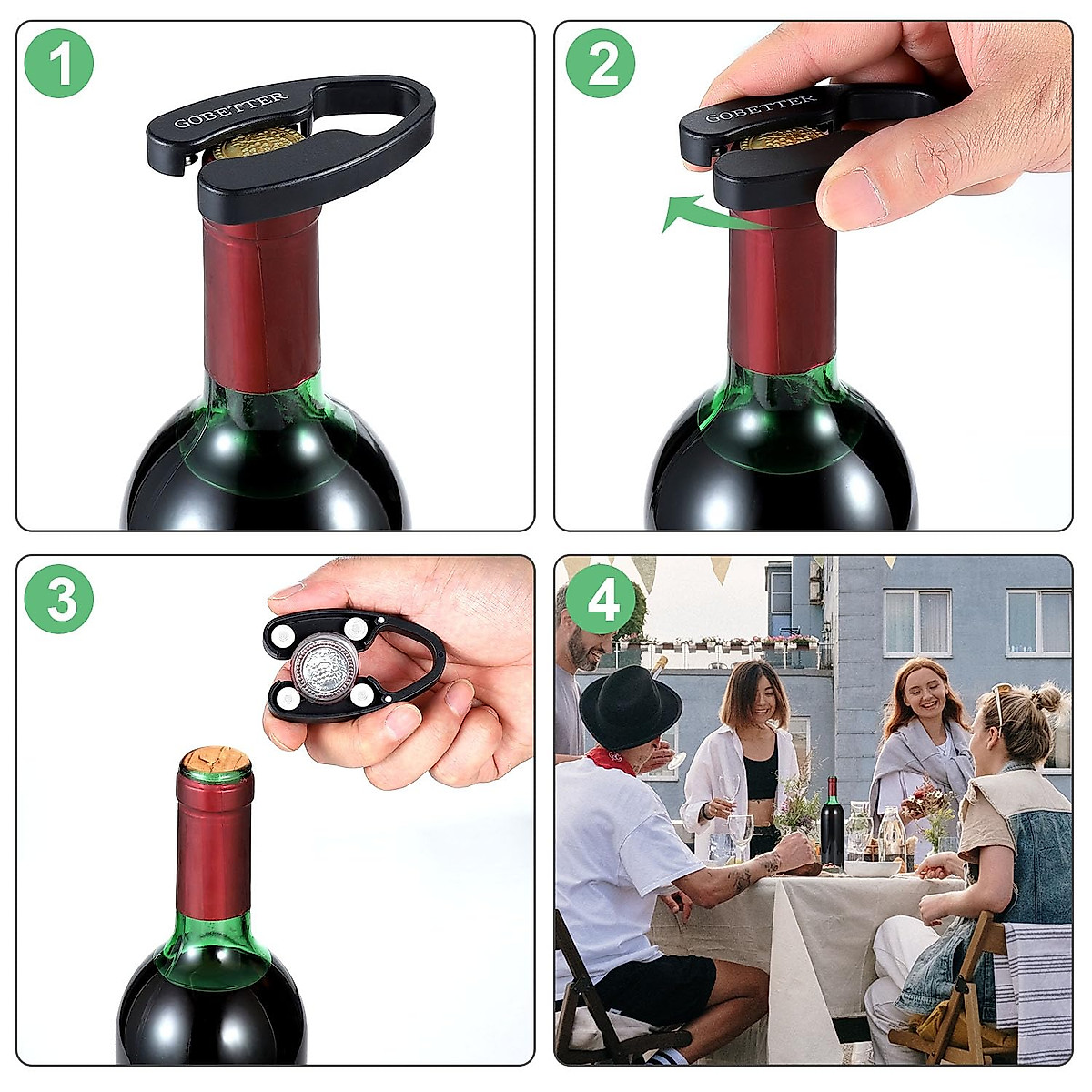 1
GOBETTER
2
GOBETTER
3
4