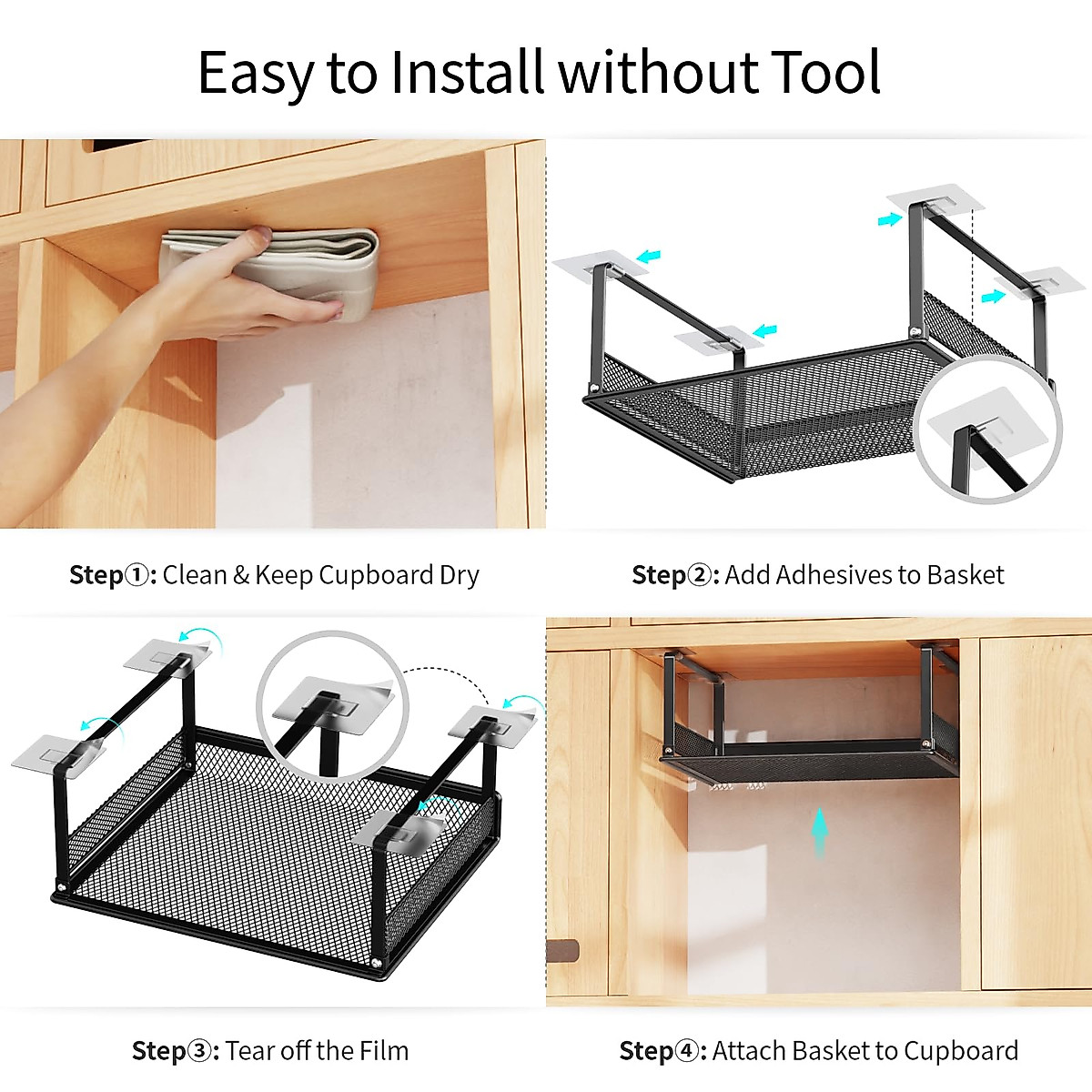 Easy to Install without Tool

Step①: Clean & Keep Cupboard Dry

Step②: Add Adhesives to Basket

Step③: Tear off the Film

Step④: Attach Basket to Cupboard