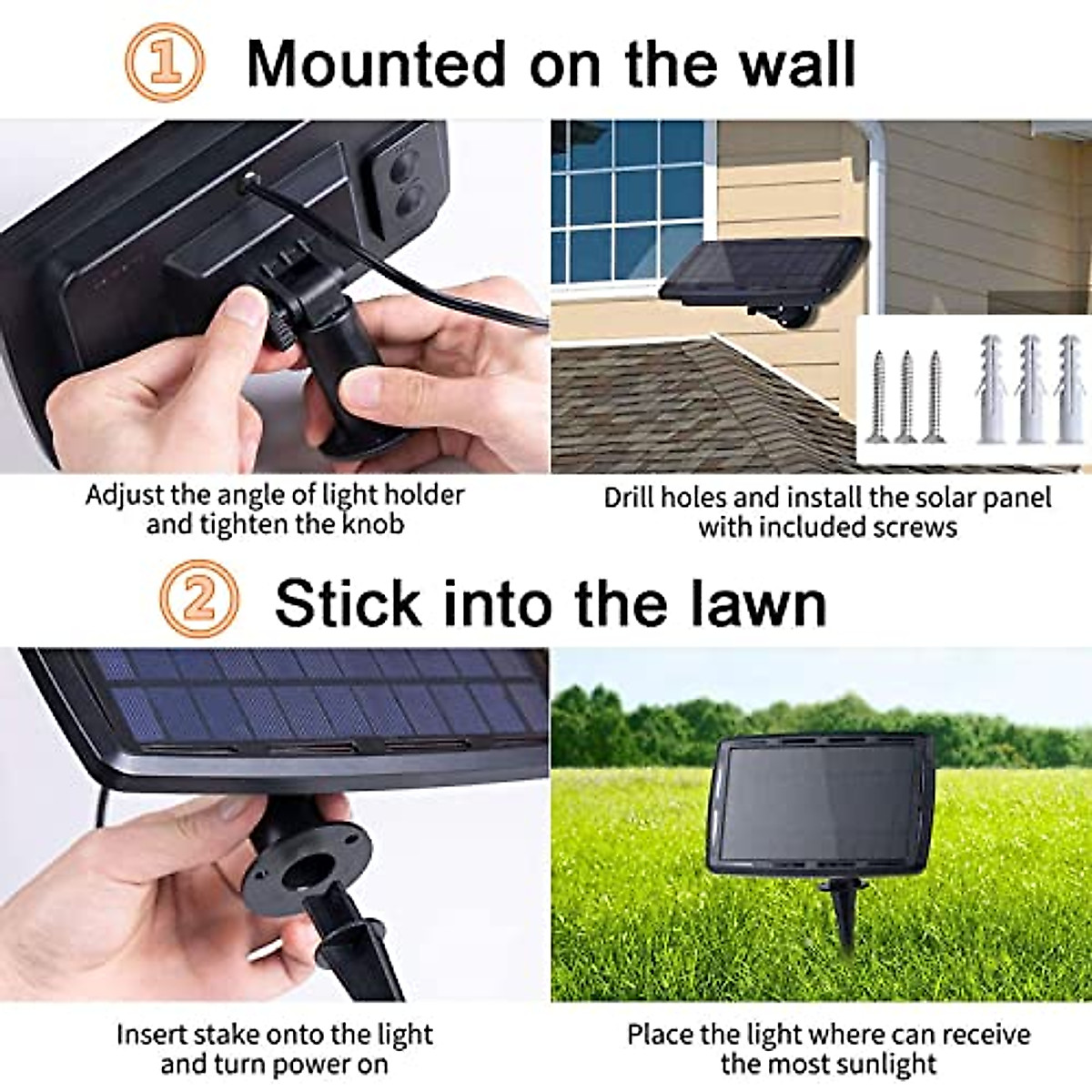 ① Mounted on the wall

Adjust the angle of light holder and tighten the knob

Drill holes and install the solar panel with included screws

② Stick into the lawn

Insert stake onto the light and turn power on

Place the light where can receive the most sunlight