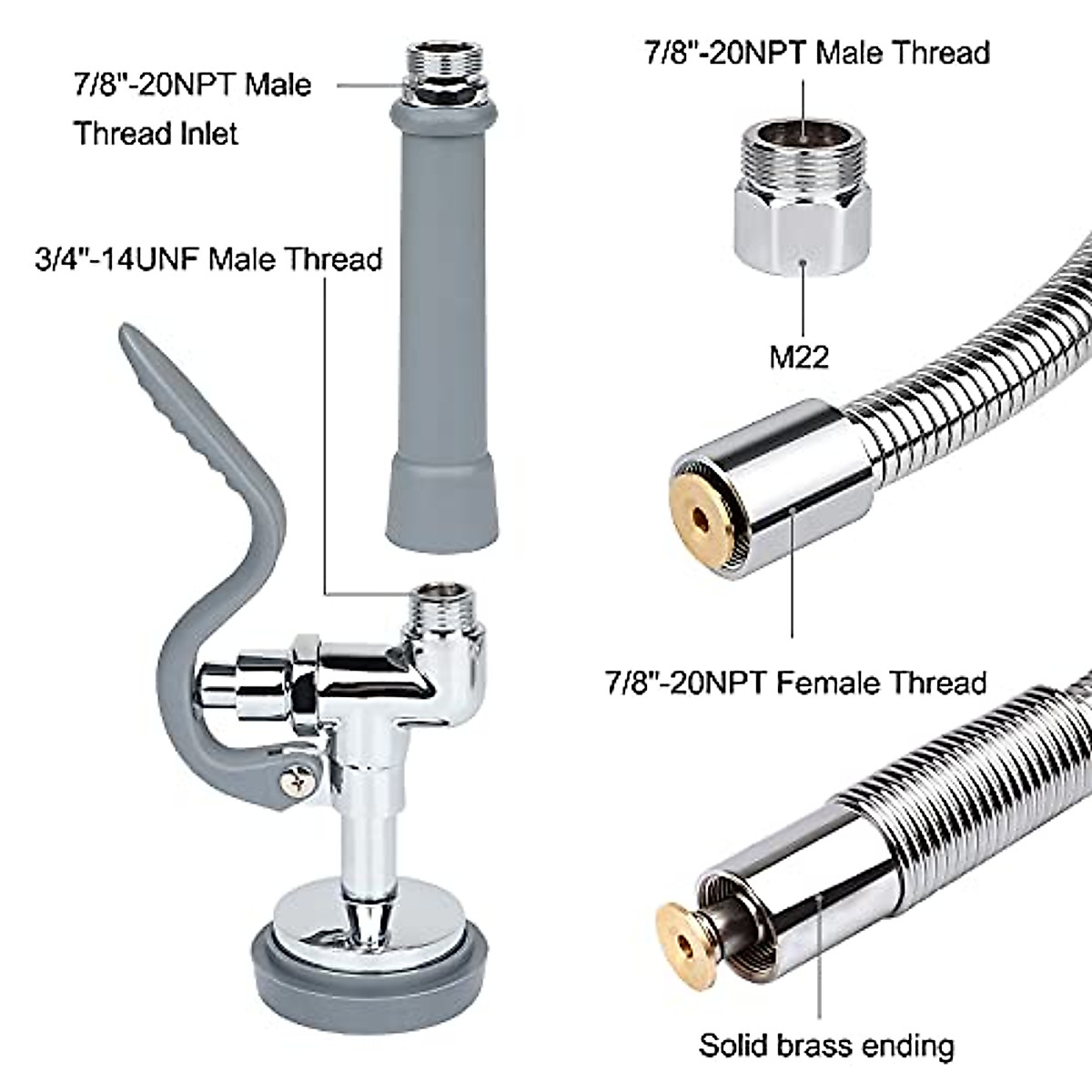 7/8"-20NPT Male Thread Inlet

3/4"-14UNF Male Thread

7/8"-20NPT Male Thread

M22

7/8"-20NPT Female Thread

Solid brass ending