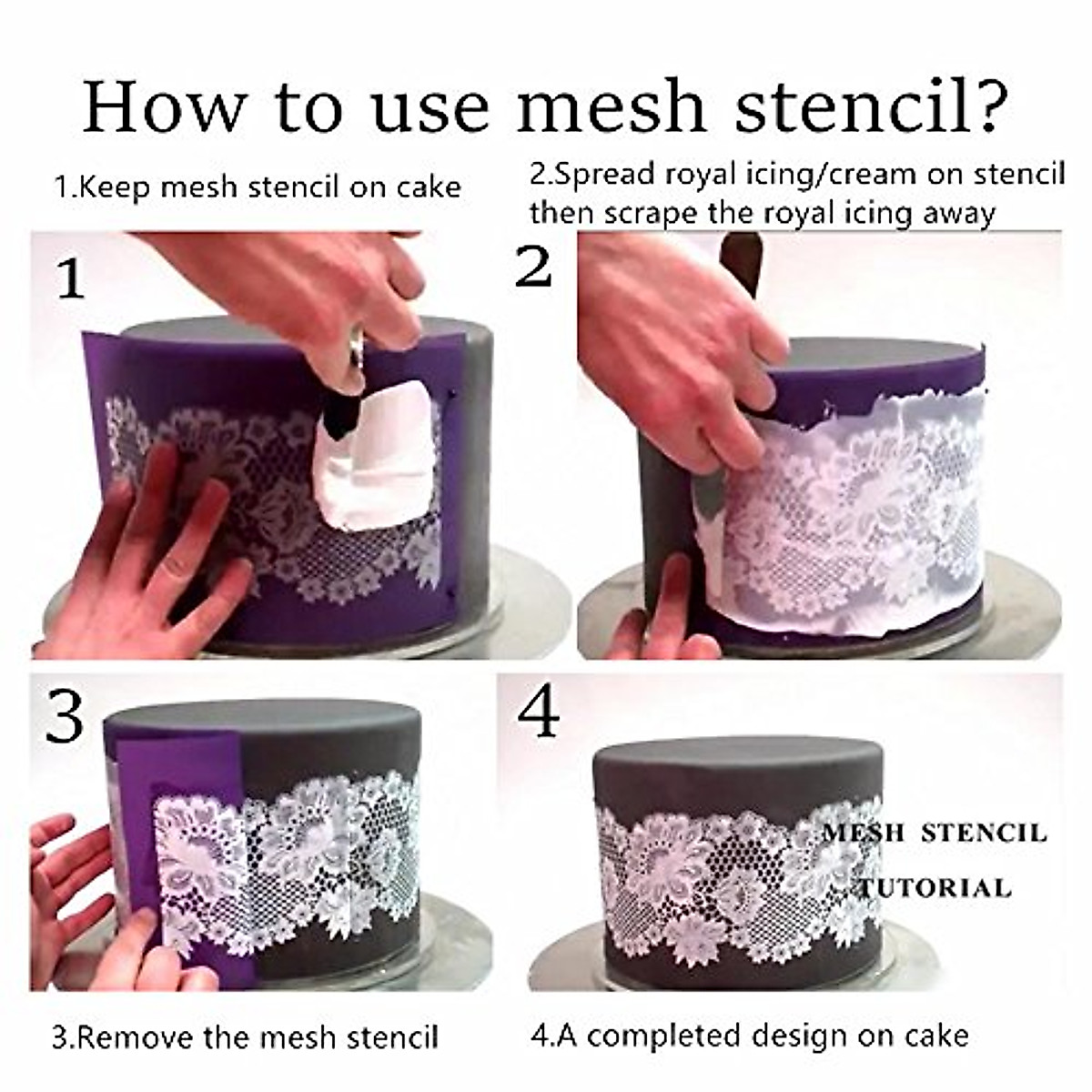 How to use mesh stencil?

1.Keep mesh stencil on cake

2.Spread royal icing/cream on stencil then scrape the royal icing away

1

2

3

4

MESH STENCIL TUTORIAL

3.Remove the mesh stencil

4.A completed design on cake