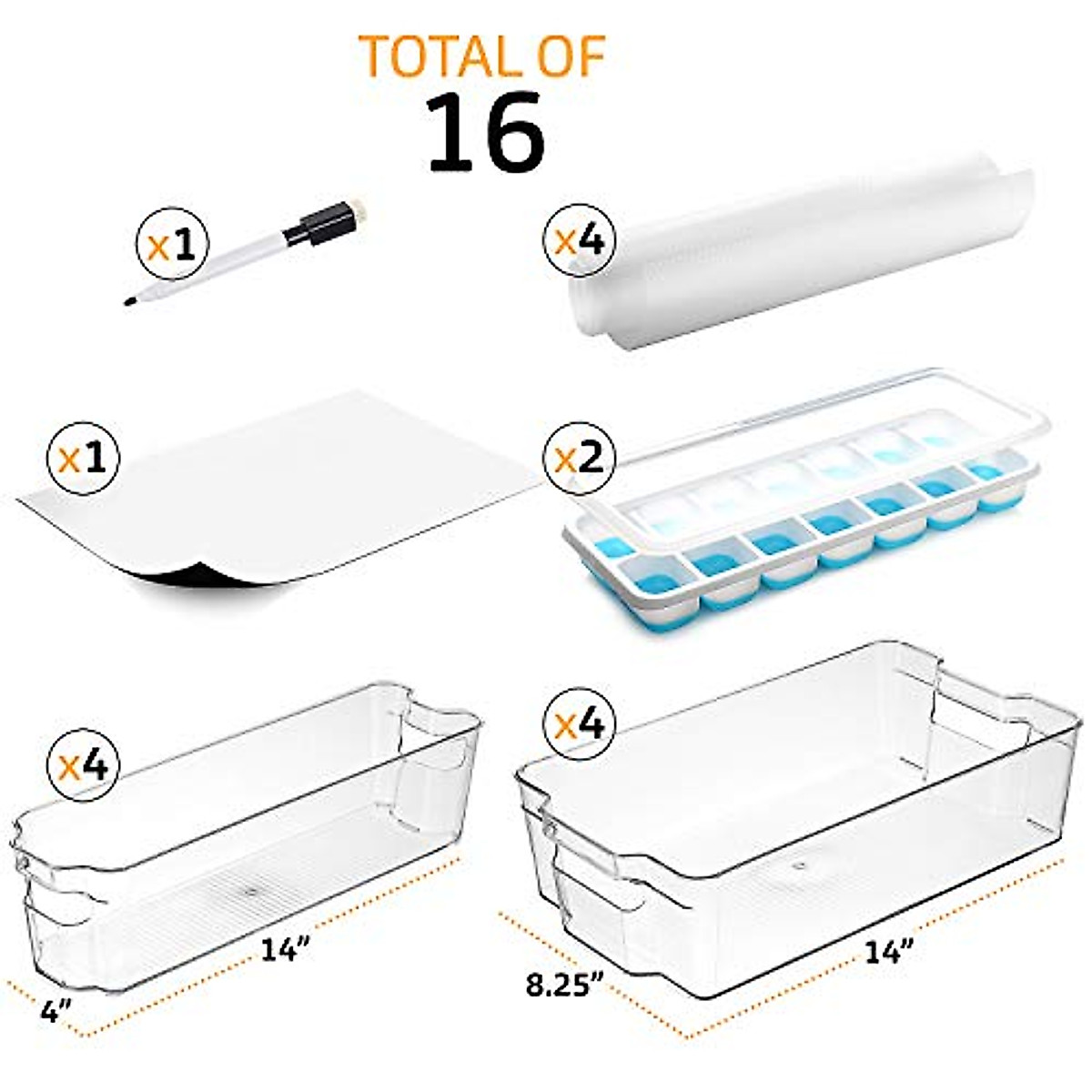 TOTAL OF
16

x1

x4

x1

x2

x4

x4

14"

4"

8.25"

14"