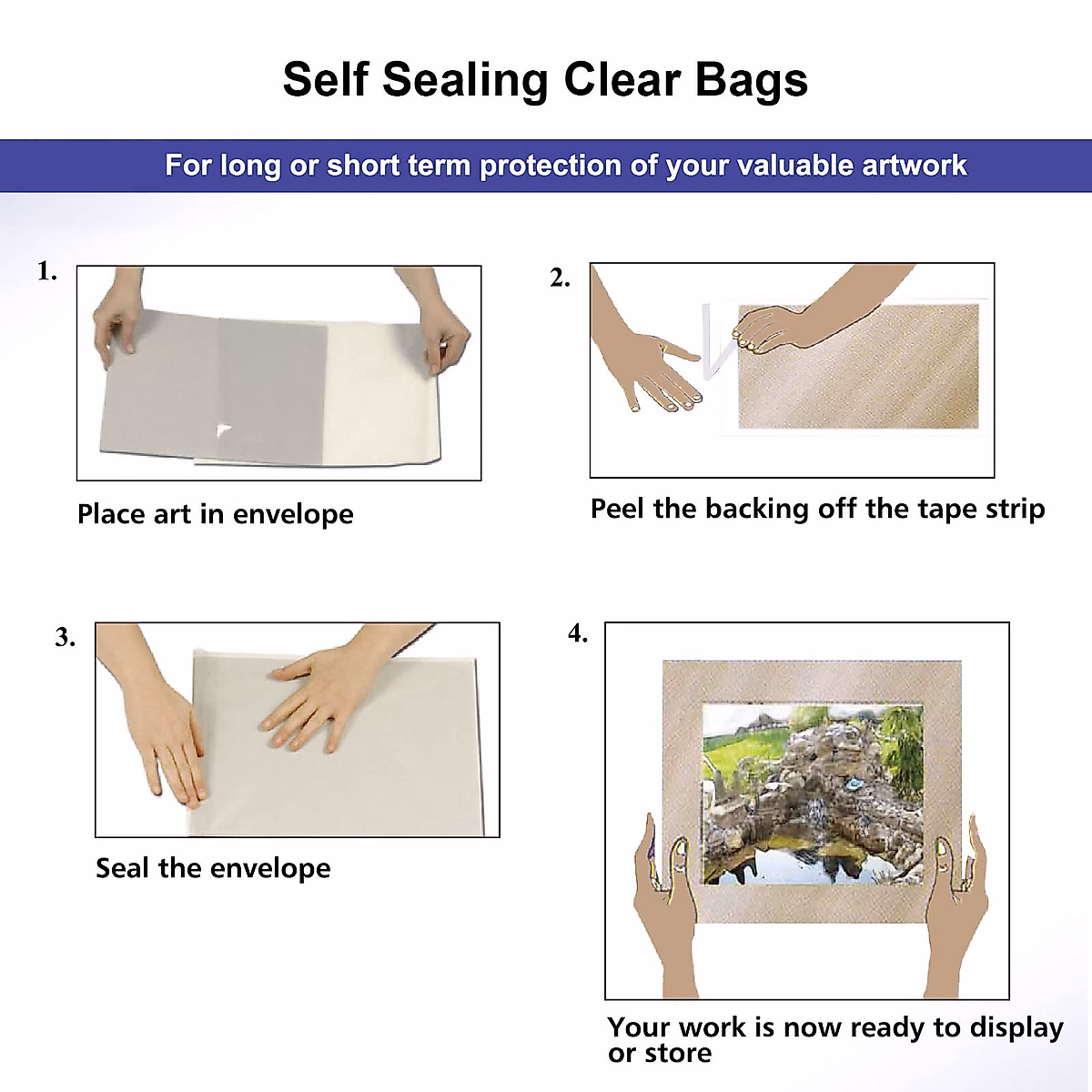 Self Sealing Clear Bags

For long or short term protection of your valuable artwork

1.

Place art in envelope

2.

Peel the backing off the tape strip

3.

Seal the envelope

4.

Your work is now ready to display or store