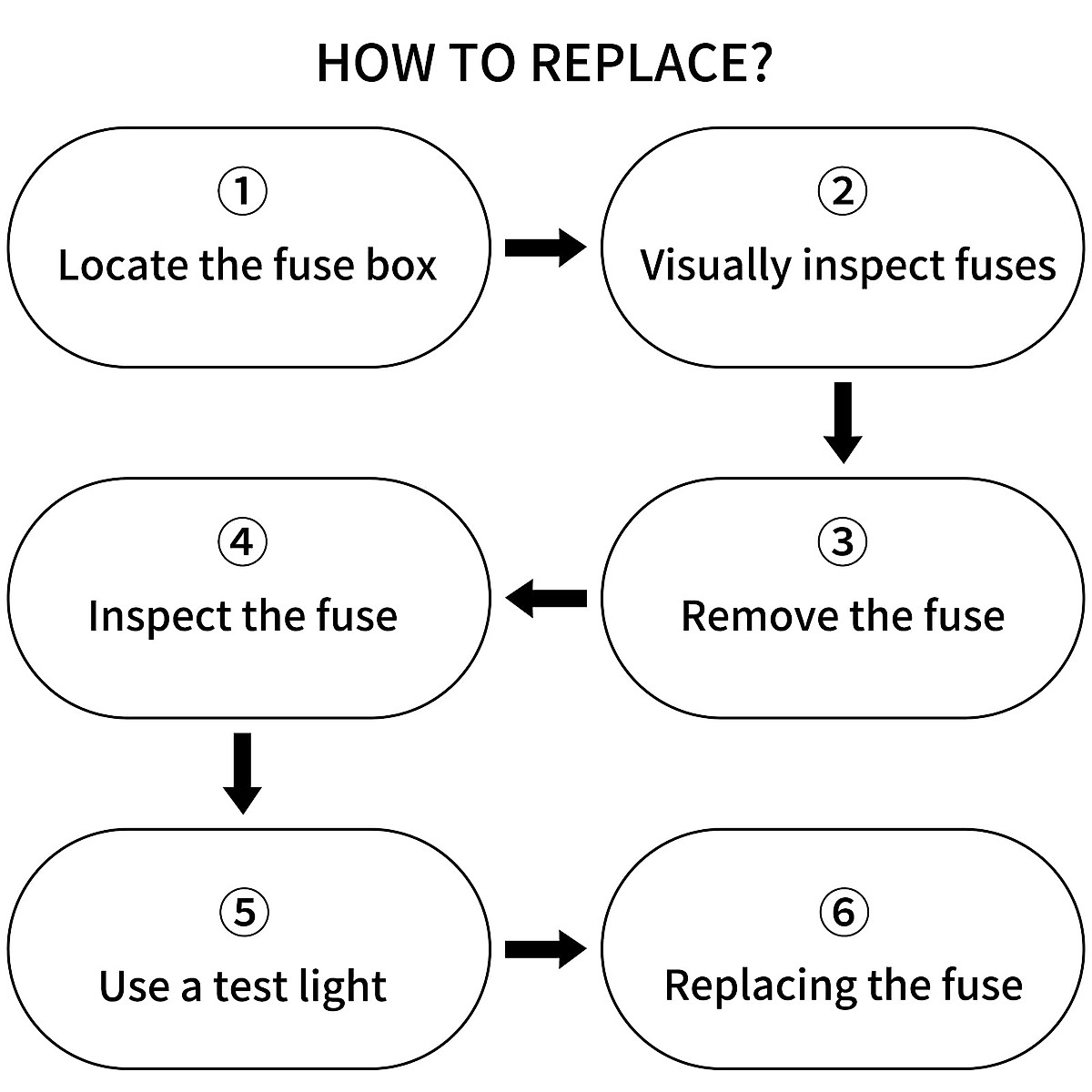 HOW TO REPLACE?

①
Locate the fuse box

②
Visually inspect fuses

③
Remove the fuse

④
Inspect the fuse

⑤
Use a test light

⑥
Replacing the fuse