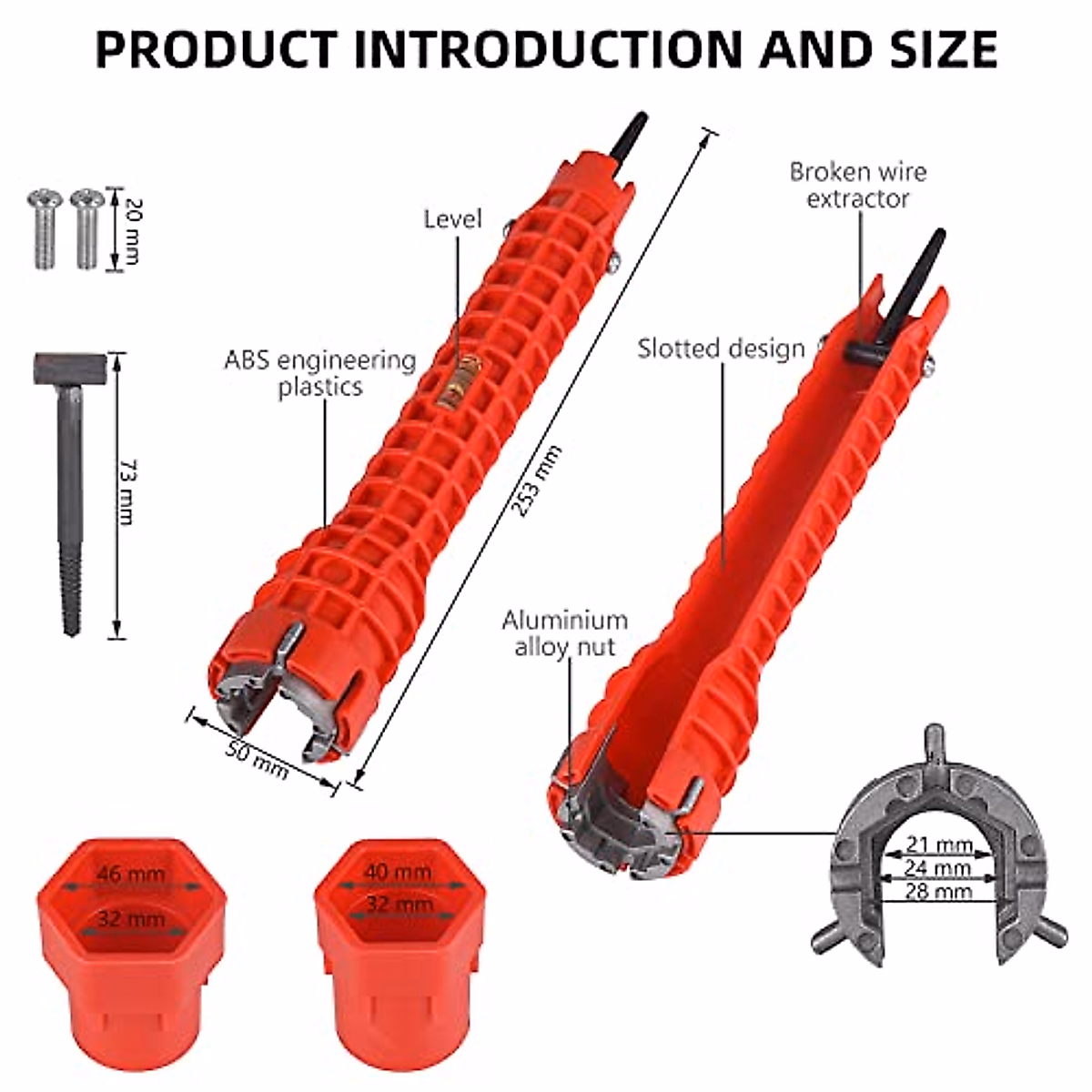 PRODUCT INTRODUCTION AND SIZE

20 mm

73 mm

Level

ABS engineering plastics

253 mm

50 mm

Broken wire extractor

Slotted design

Aluminium alloy nut

46 mm
32 mm

40 mm
32 mm

21 mm
24 mm
28 mm